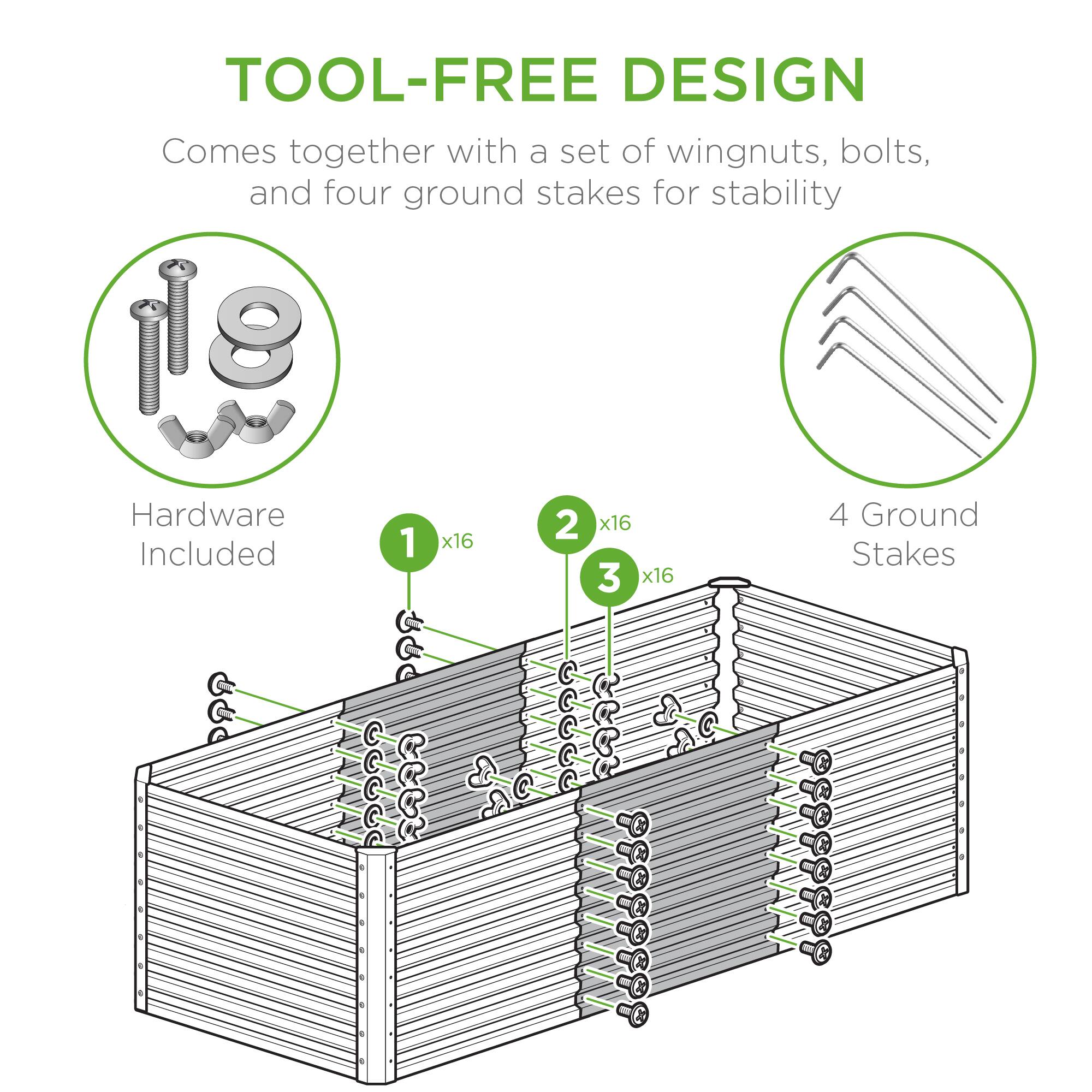 TOOL-FREE DESIGN

Comes together with a set of wingnuts, bolts, and four ground stakes for stability

Hardware Included

4 Ground Stakes

1 x16

2 x16

3 x16