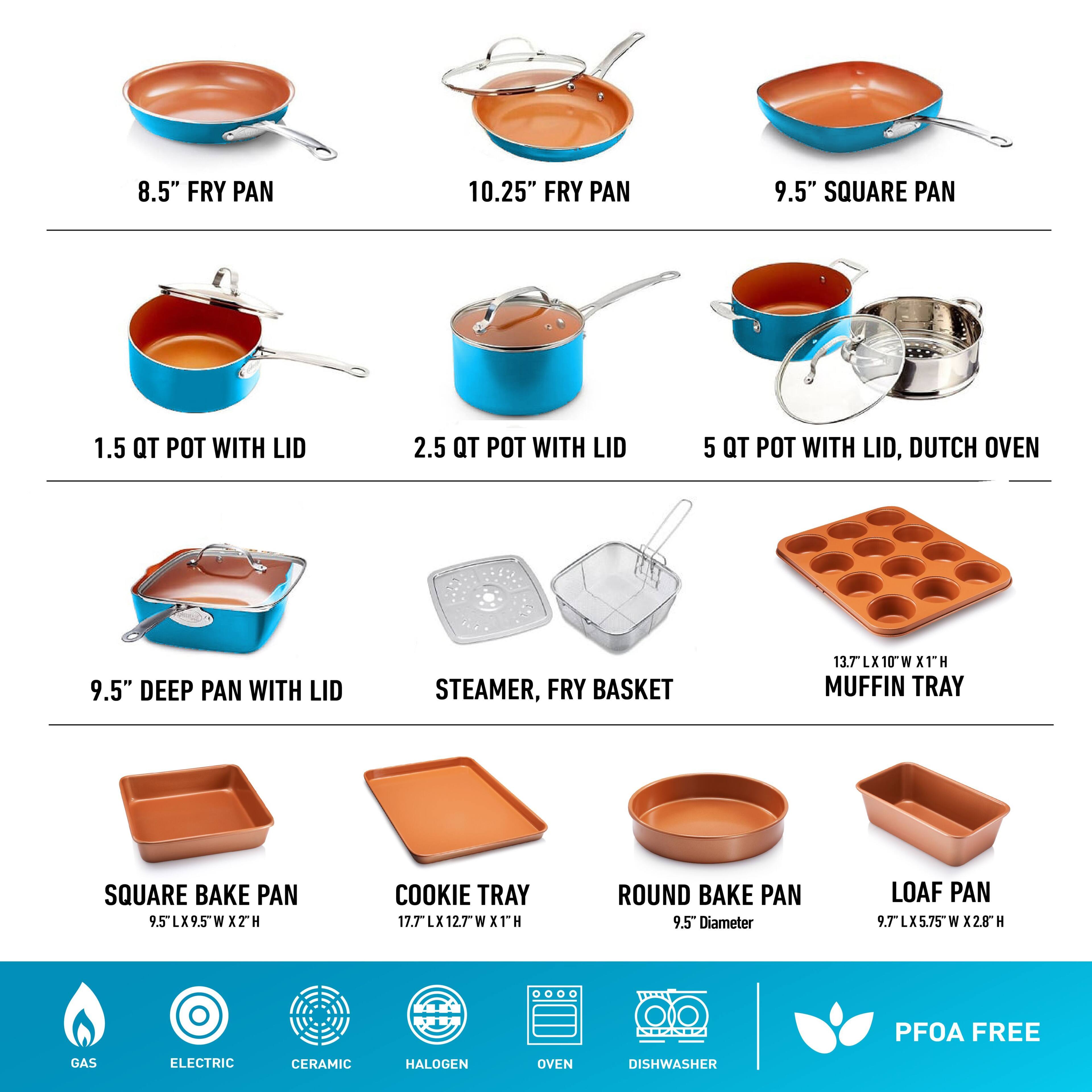 8.5” FRY PAN

10.25” FRY PAN

9.5” SQUARE PAN

1.5 QT POT WITH LID

2.5 QT POT WITH LID

5 QT POT WITH LID, DUTCH OVEN

9.5” DEEP PAN WITH LID

STEAMER, FRY BASKET

13.7” L X 10” W X 1” H
MUFFIN TRAY

SQUARE BAKE PAN
9.5” L X 9.5” W X 2” H

COOKIE TRAY
17.7” L X 12.7” W X 1” H

ROUND BAKE PAN
9.5” Diameter

LOAF PAN
9.7” L X 5.75” W X 2.8” H

GAS

ELECTRIC

CERAMIC

HALOGEN

OVEN

DISHWASHER

PFOA FREE