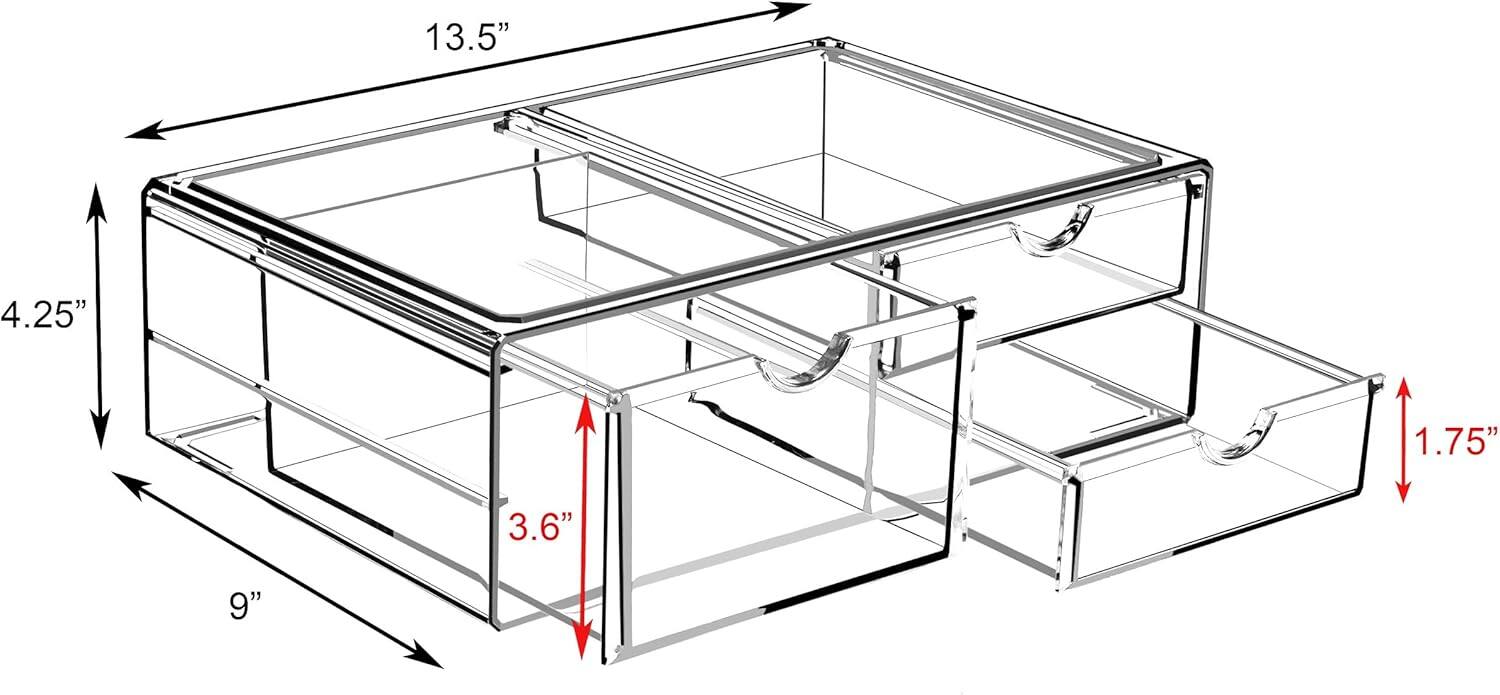 13.5”

4.25”

9”

3.6”

1.75”