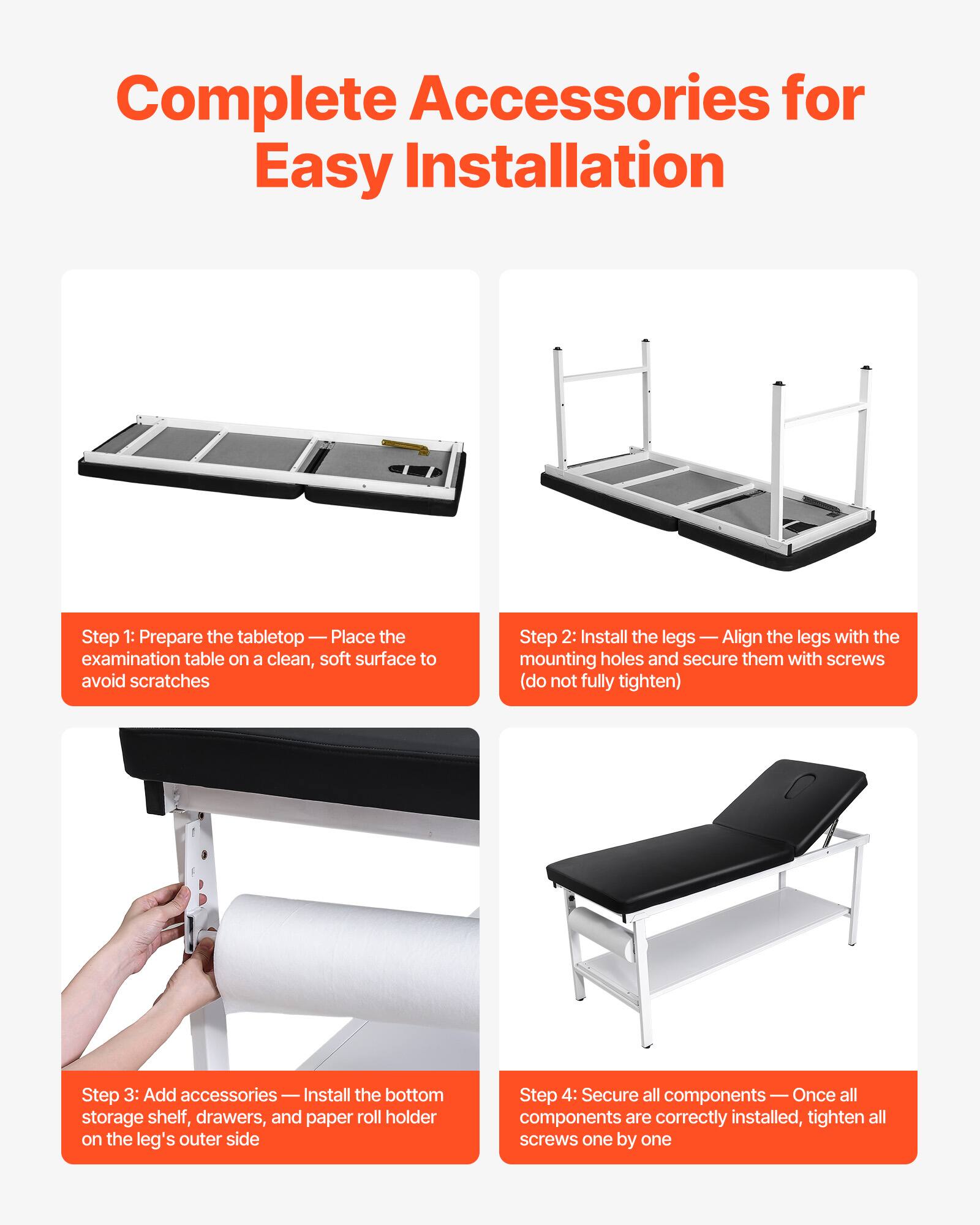 Complete Accessories for Easy Installation

Step 1: Prepare the tabletop — Place the examination table on a clean, soft surface to avoid scratches

Step 2: Install the legs — Align the legs with the mounting holes and secure them with screws (do not fully tighten)

Step 3: Add accessories — Install the bottom storage shelf, drawers, and paper roll holder on the leg's outer side

Step 4: Secure all components — Once all components are correctly installed, tighten all screws one by one