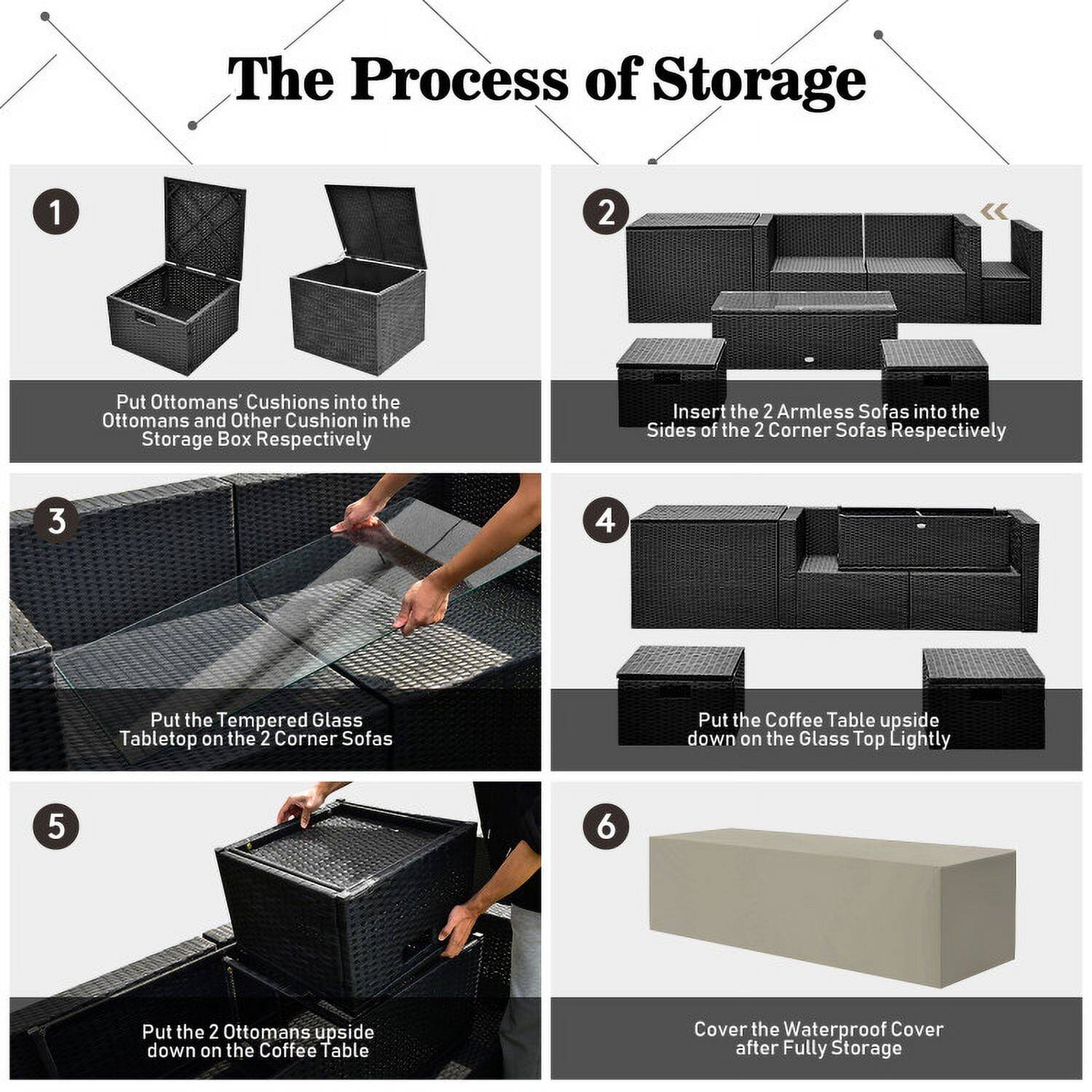 The Process of Storage

1

Put Ottomans' Cushions into the Ottomans and Other Cushion in the Storage Box Respectively

2

Insert the 2 Armless Sofas into the Sides of the 2 Corner Sofas Respectively

3

Put the Tempered Glass Tabletop on the 2 Corner Sofas

4

Put the Coffee Table upside down on the Glass Top Lightly

5

Put the 2 Ottomans upside down on the Coffee Table

6

Cover the Waterproof Cover after Fully Storage