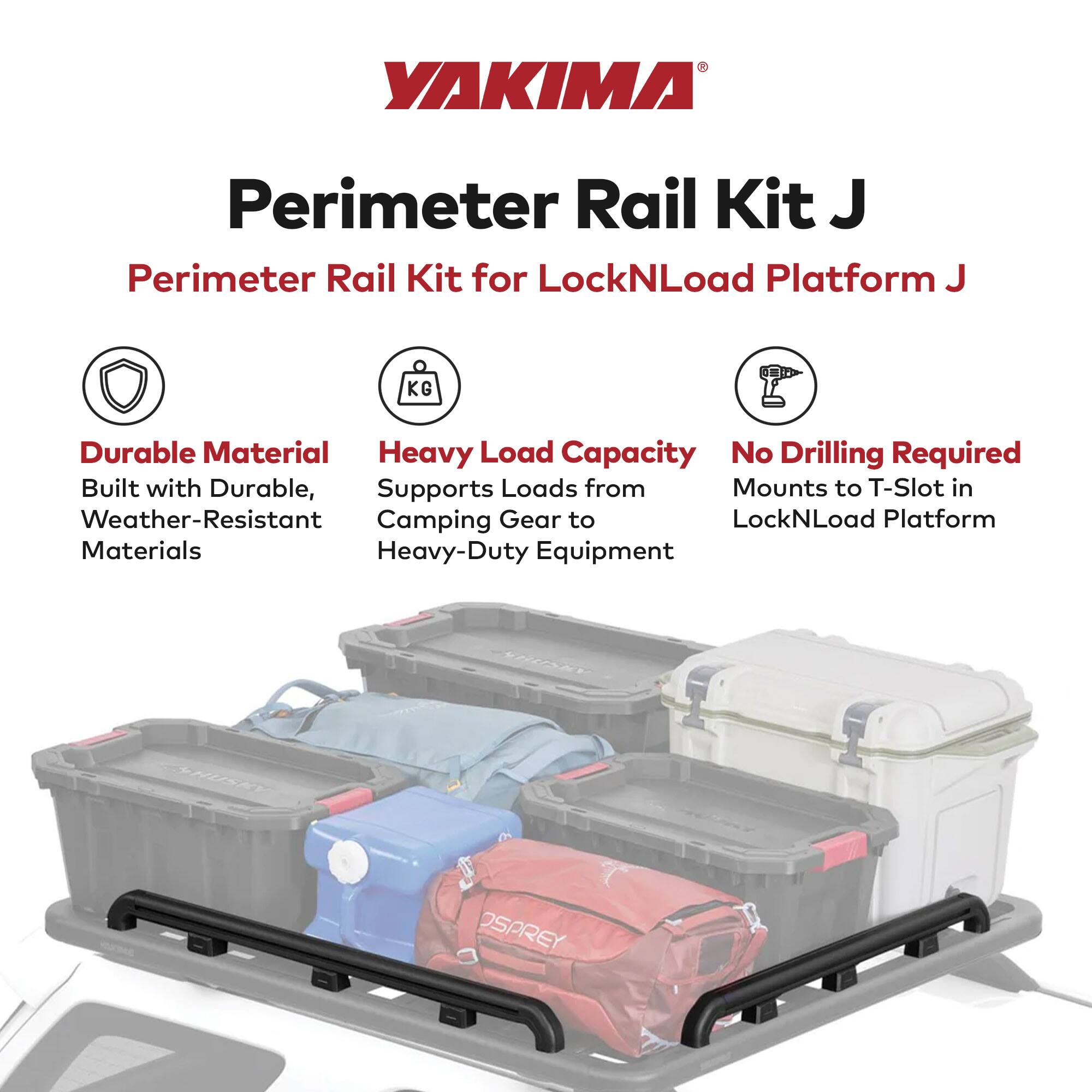 YAKIMA®

Perimeter Rail Kit J

Perimeter Rail Kit for LockNLoad Platform J

KG

Durable Material
Built with Durable, Weather-Resistant Materials

Heavy Load Capacity
Supports Loads from Camping Gear to Heavy-Duty Equipment

No Drilling Required
Mounts to T-Slot in LockNLoad Platform

HUSKY

HUSKY

OSPREY