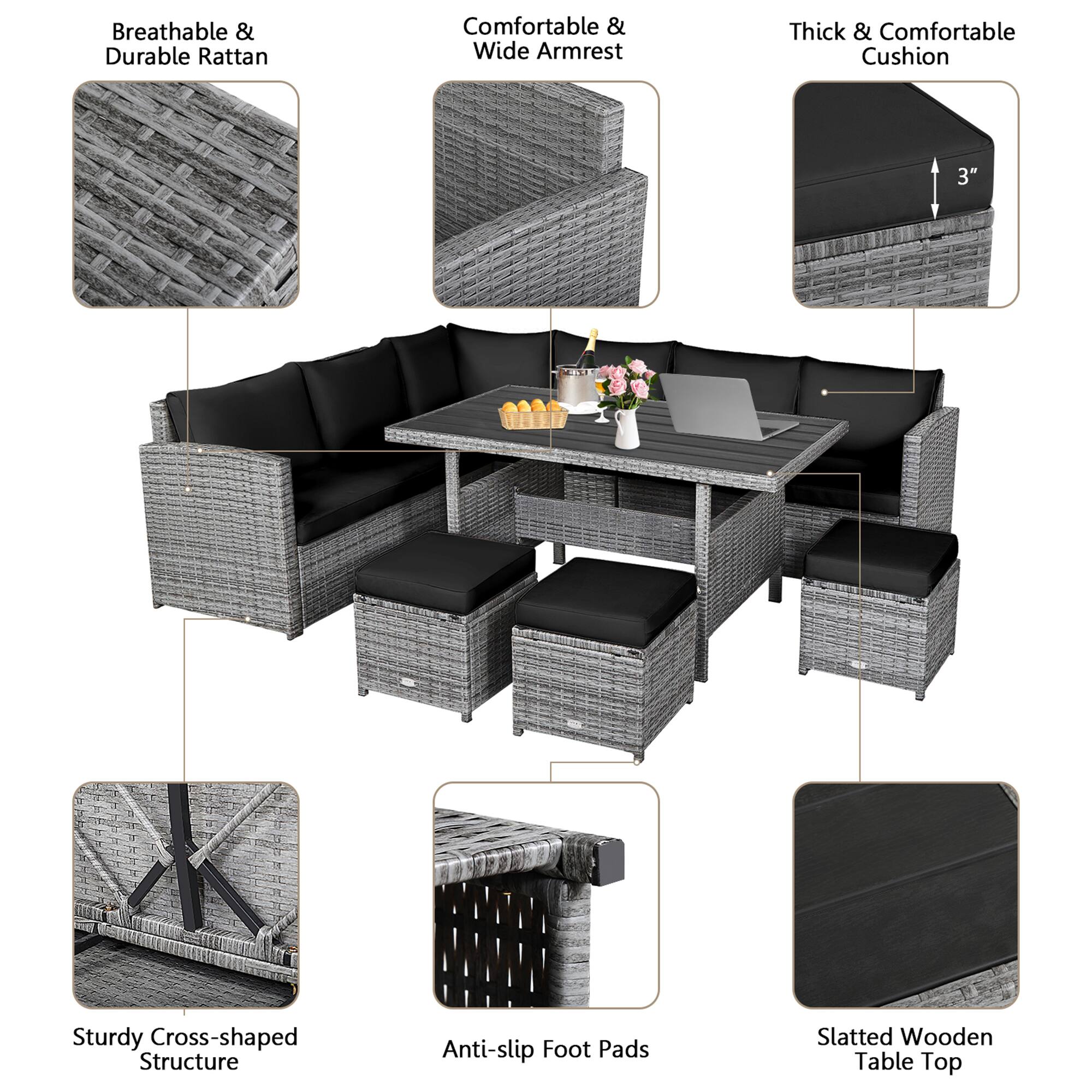 Breathable & Durable Rattan

Comfortable & Wide Armrest

Thick & Comfortable Cushion

3"

Sturdy Cross-shaped Structure

Anti-slip Foot Pads

Slatted Wooden Table Top