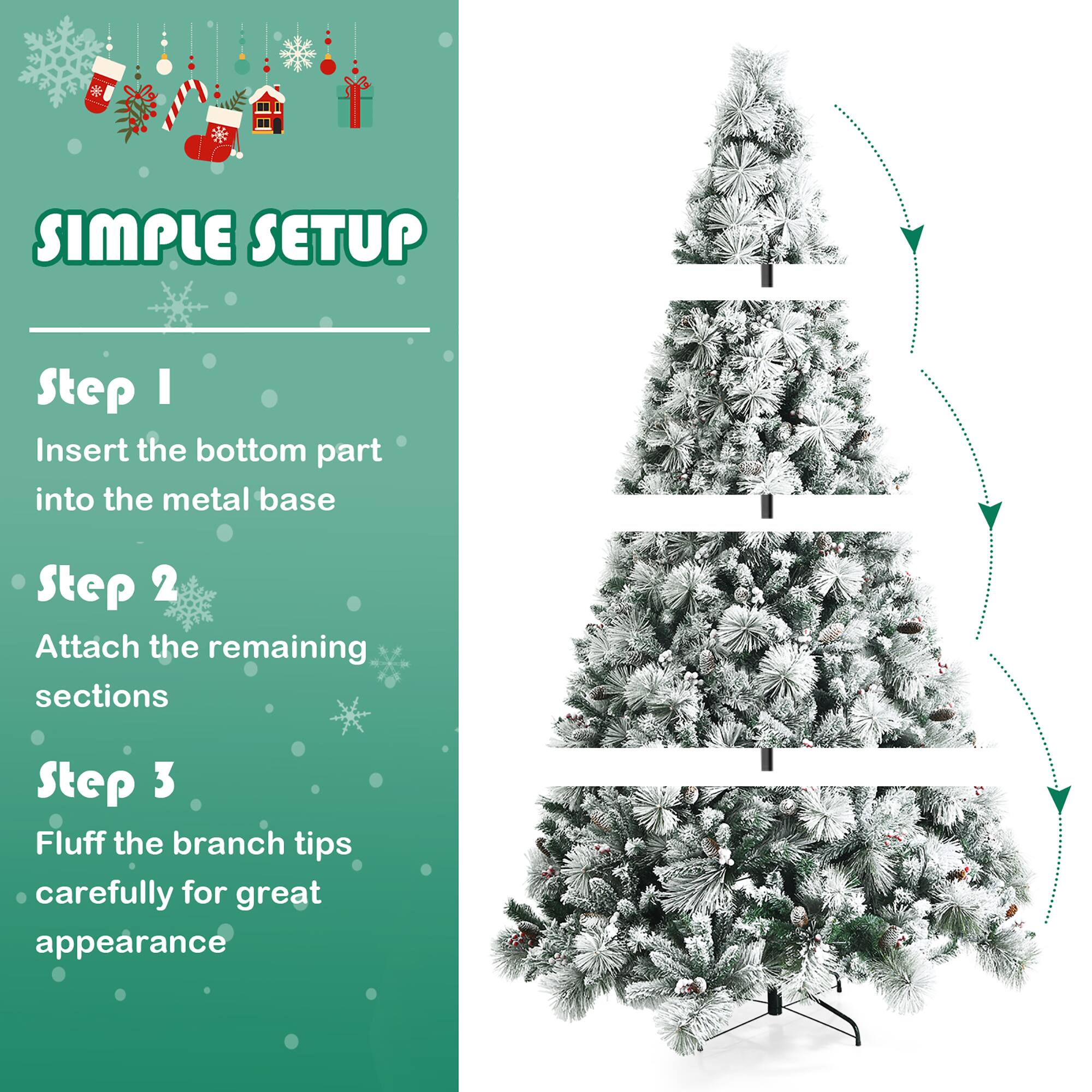 SIMPLE SETUP

Step 1

Insert the bottom part into the metal base

Step 2

Attach the remaining sections

Step 3

Fluff the branch tips carefully for great appearance