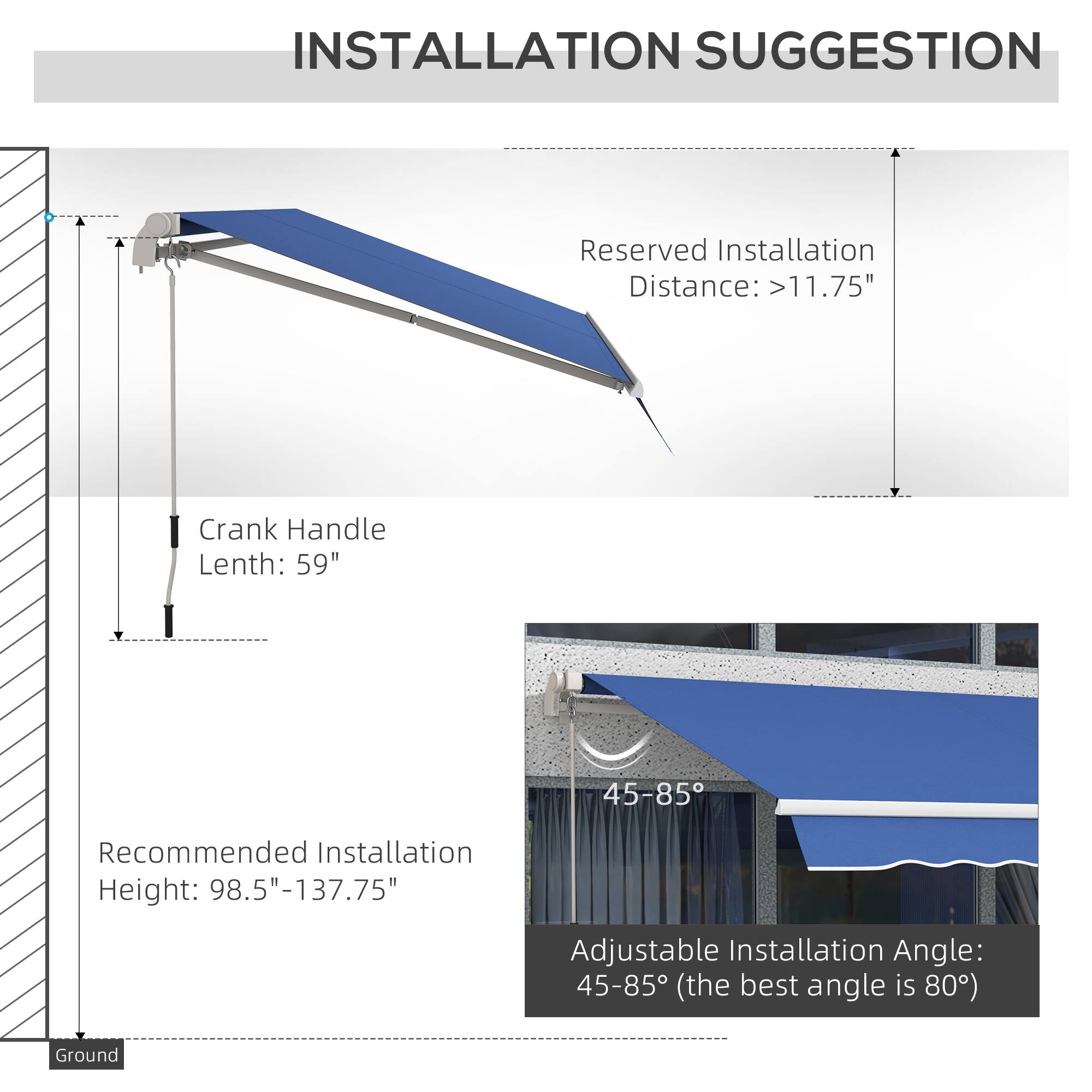 INSTALLATION SUGGESTION

Reserved Installation Distance: >11.75"

Crank Handle Lenth: 59"

Recommended Installation Height: 98.5"-137.75"

45-85°

Adjustable Installation Angle: 45-85° (the best angle is 80°)

Ground