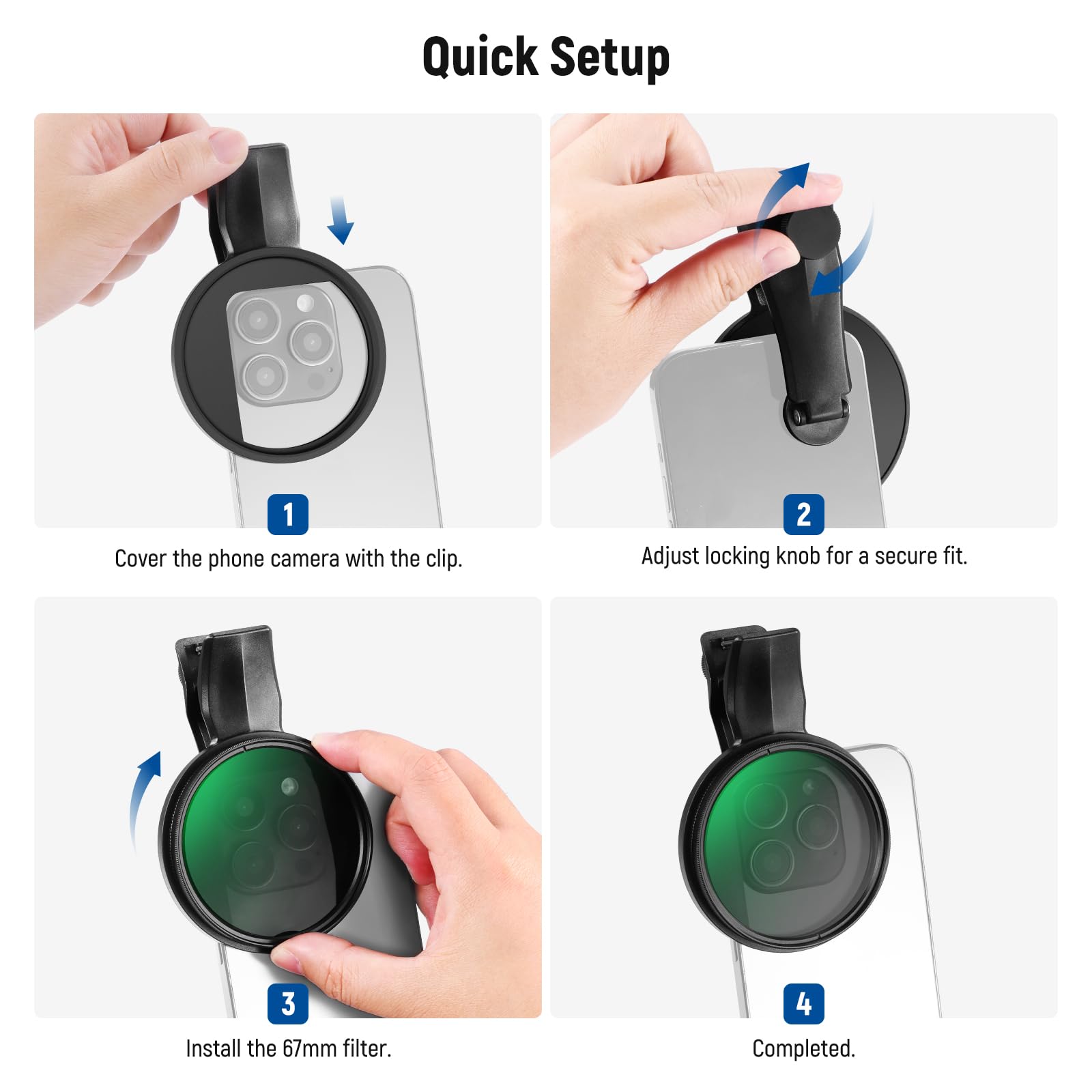 Quick Setup

1
Cover the phone camera with the clip.

2
Adjust locking knob for a secure fit.

3
Install the 67mm filter.

4
Completed.