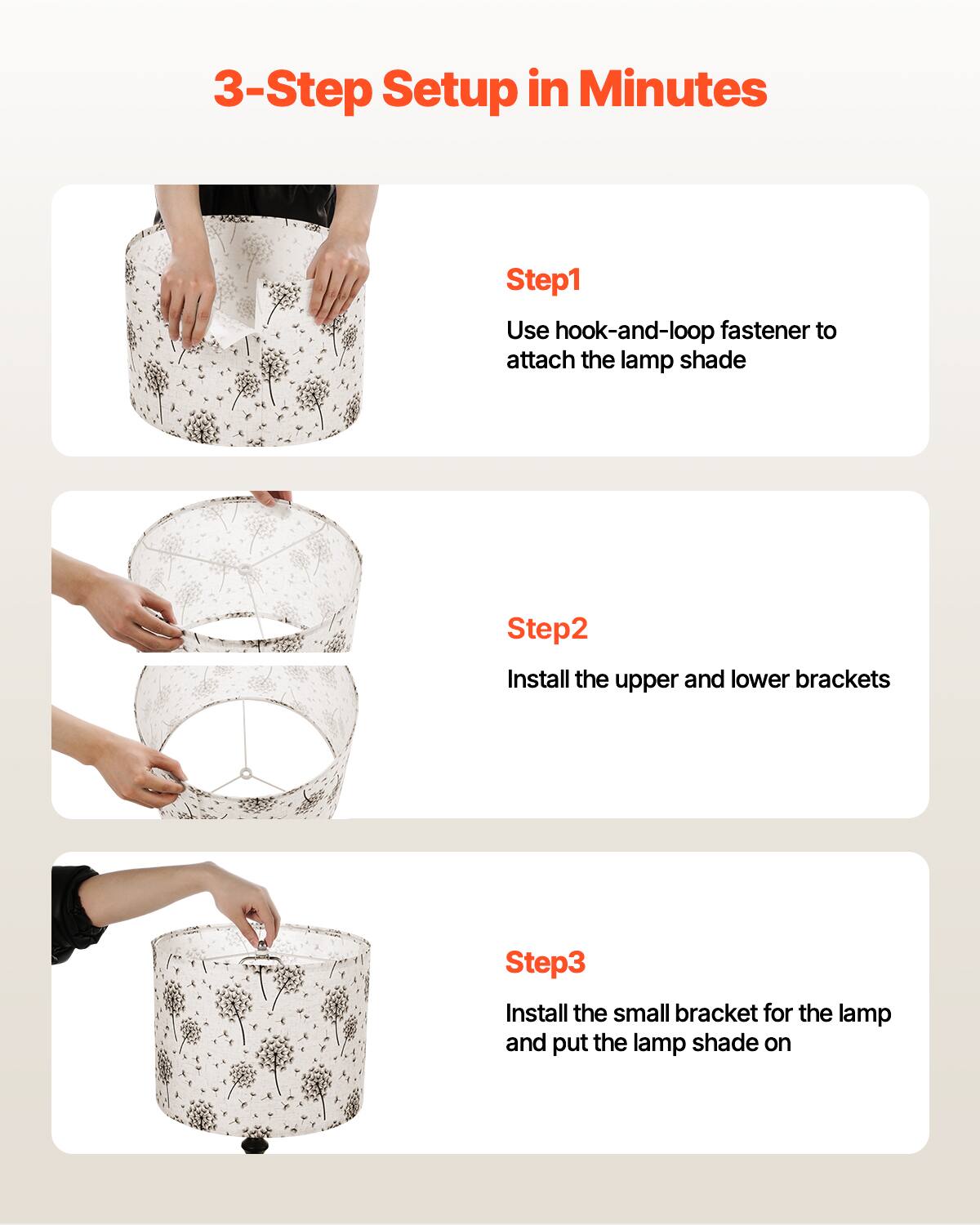 3-Step Setup in Minutes

Step1

Use hook-and-loop fastener to attach the lamp shade

Step2

Install the upper and lower brackets

Step3

Install the small bracket for the lamp and put the lamp shade on