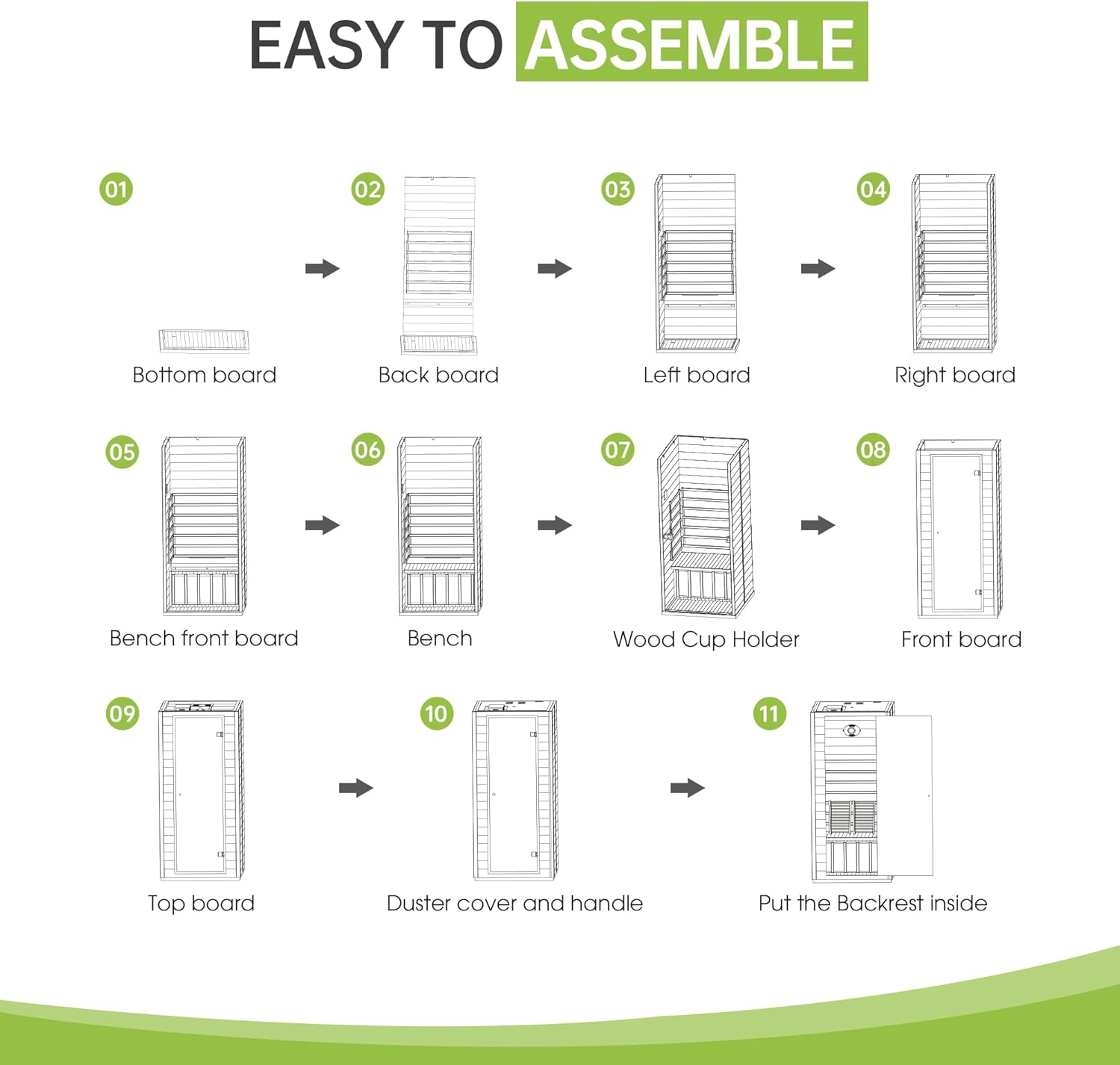 EASY TO ASSEMBLE

01
Bottom board

02
Back board

03
Left board

04
Right board

05
Bench front board

06
Bench

07
Wood Cup Holder

08
Front board

09
Top board

10
Duster cover and handle

11
Put the Backrest inside