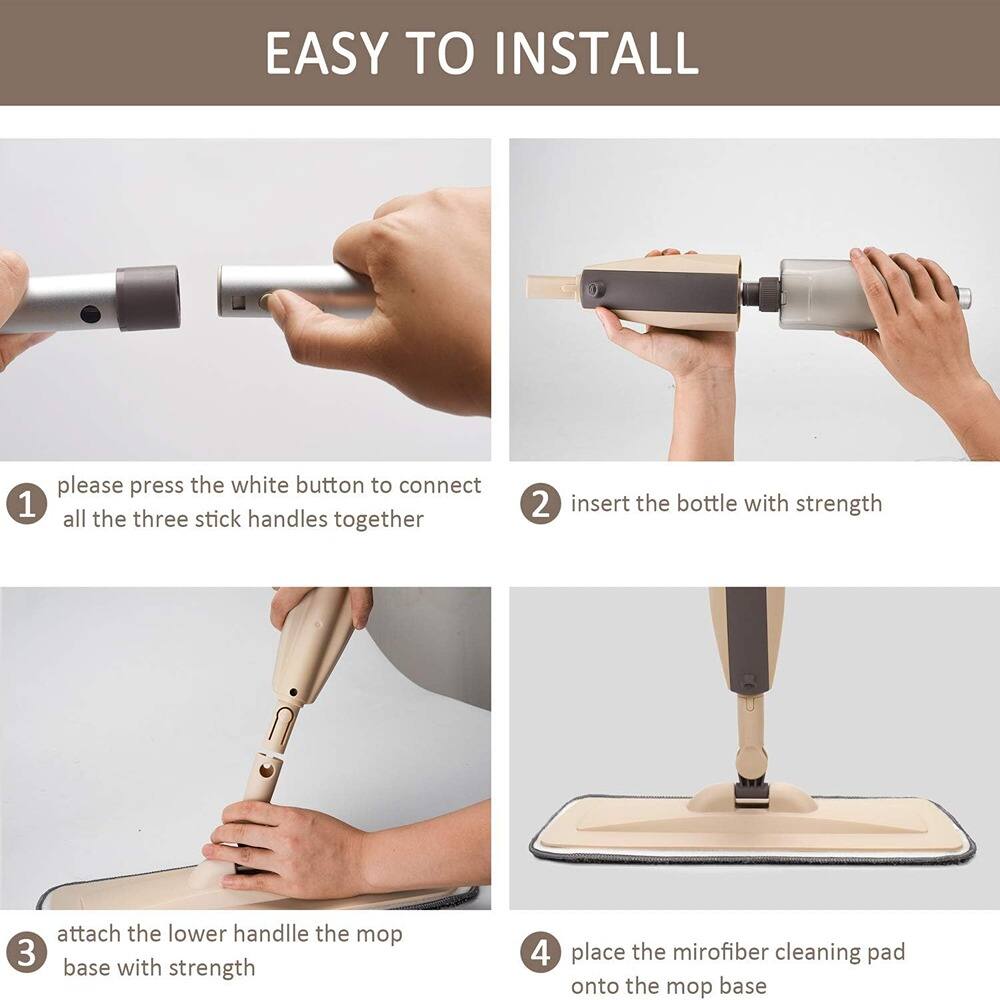 EASY TO INSTALL

1 please press the white button to connect all the three stick handles together

2 insert the bottle with strength

3 attach the lower handlle the mop base with strength

4 place the mirofiber cleaning pad onto the mop base