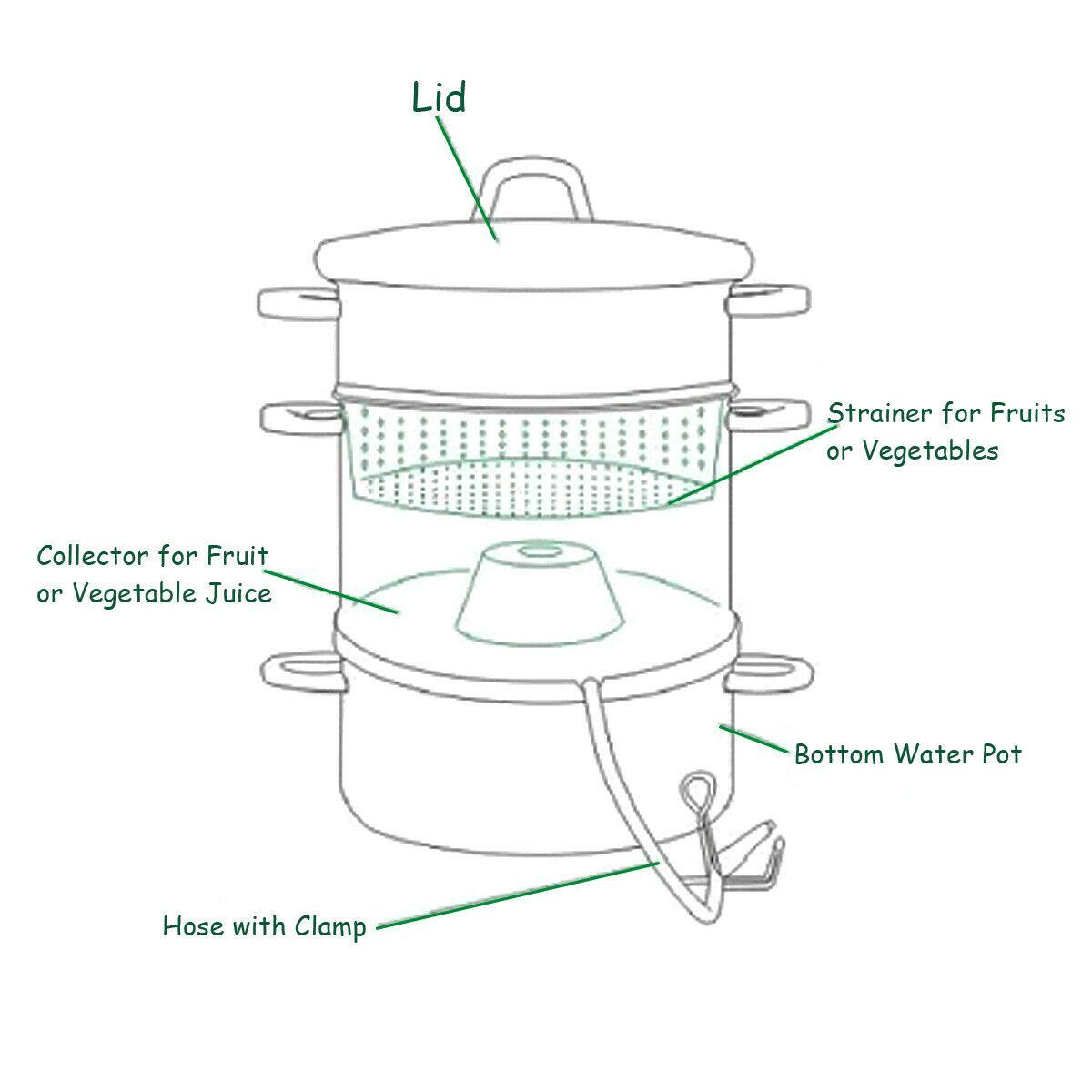 Lid

Strainer for Fruits or Vegetables

Collector for Fruit or Vegetable Juice

Bottom Water Pot

Hose with Clamp