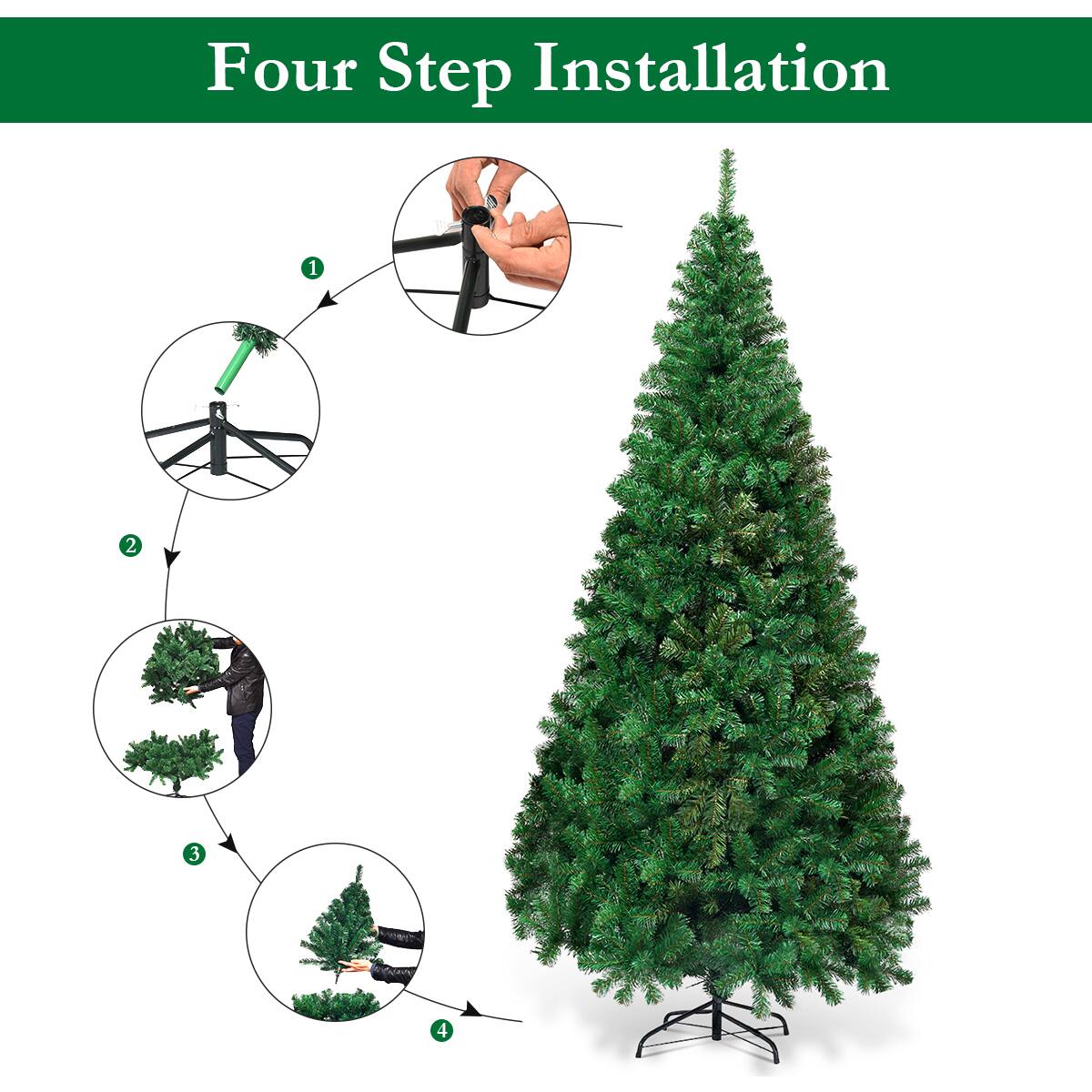 Four Step Installation

1

2

3

4