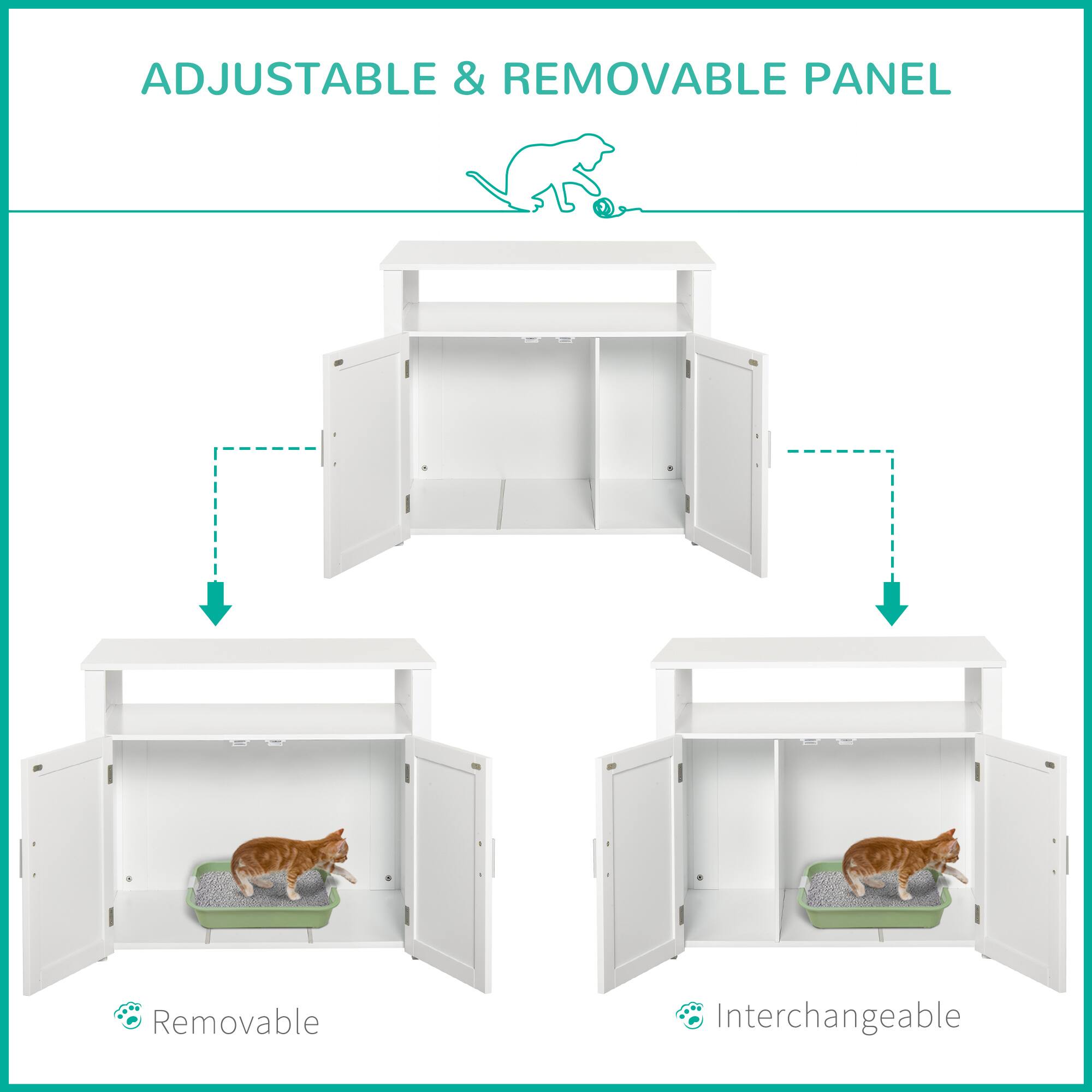 ADJUSTABLE & REMOVABLE PANEL

Removable

Interchangeable