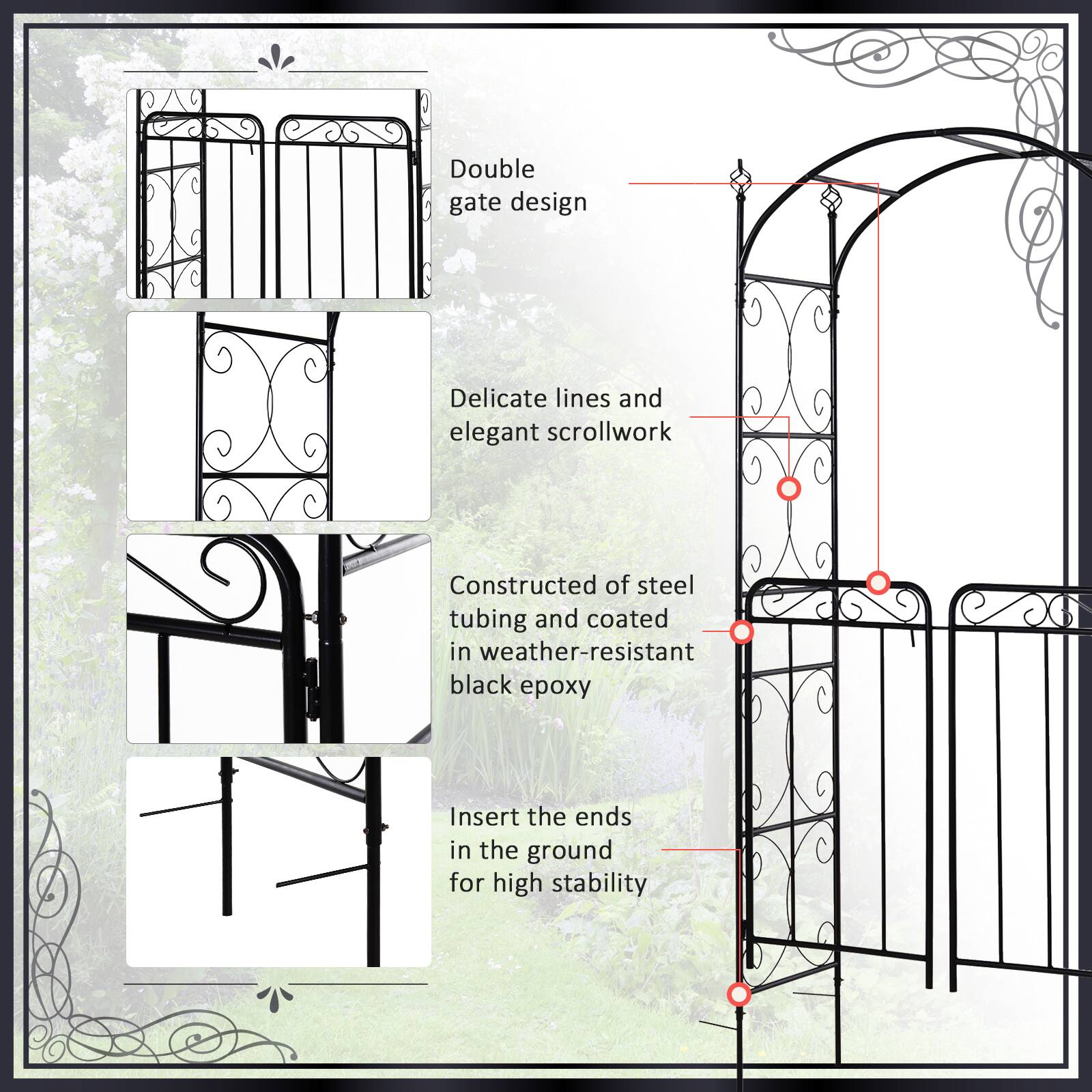 Double
gate design

Delicate lines and
elegant scrollwork

Constructed of steel
tubing and coated
in weather-resistant
black epoxy

Insert the ends
in the ground
for high stability