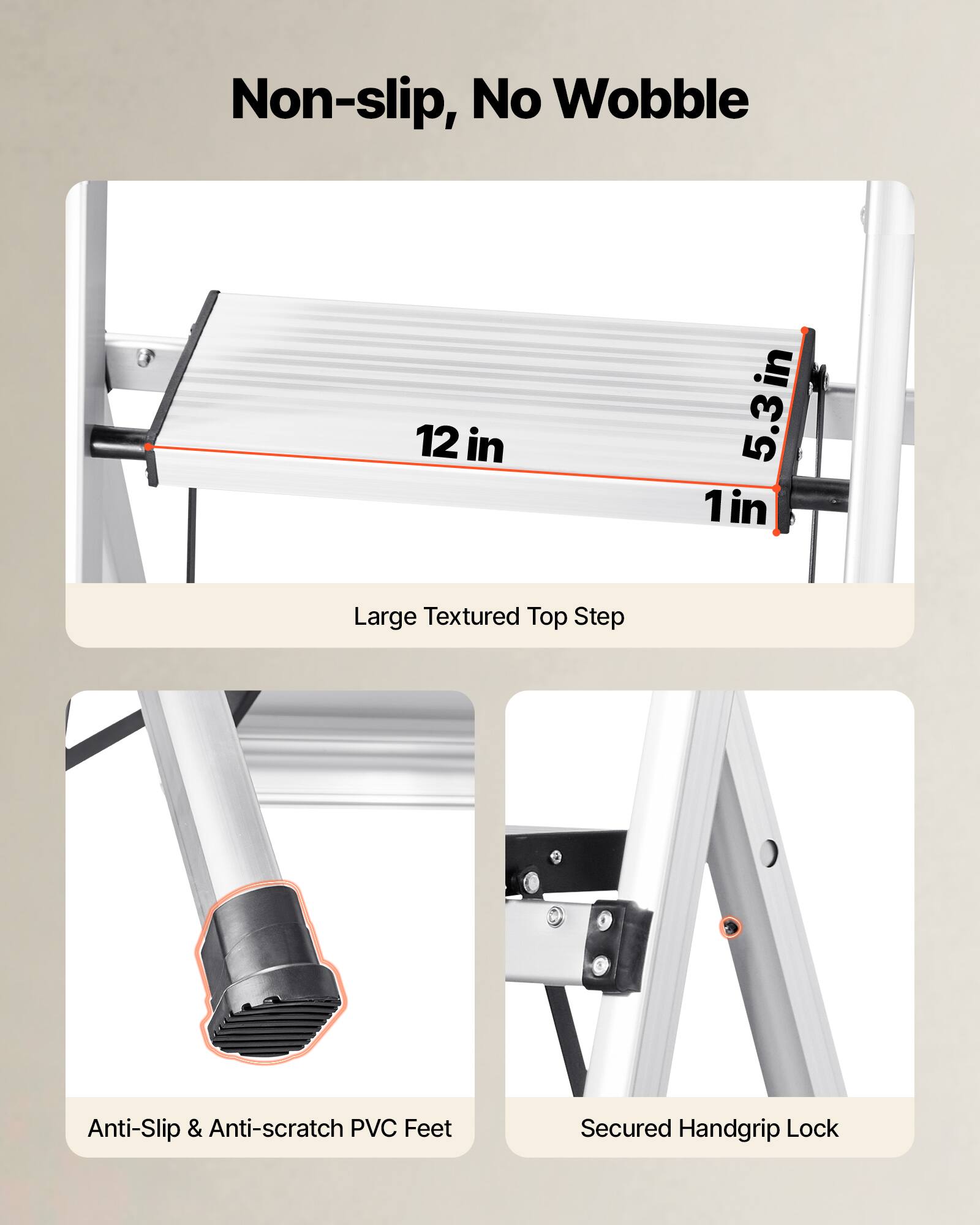 Non-slip, No Wobble

12 in

5.3 in

1 in

Large Textured Top Step

Anti-Slip & Anti-scratch PVC Feet

Secured Handgrip Lock