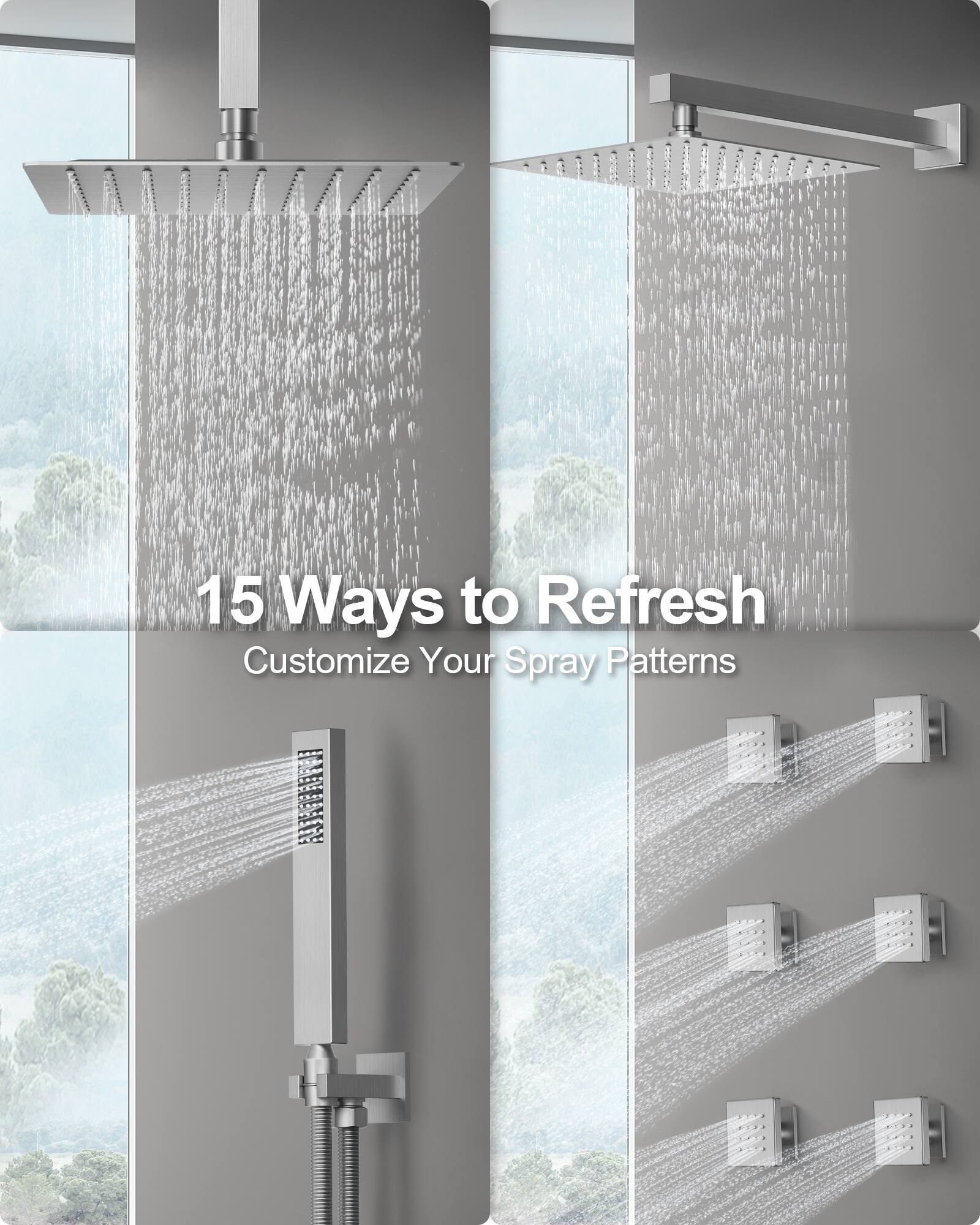 15 Ways to Refresh
Customize Your Spray Patterns