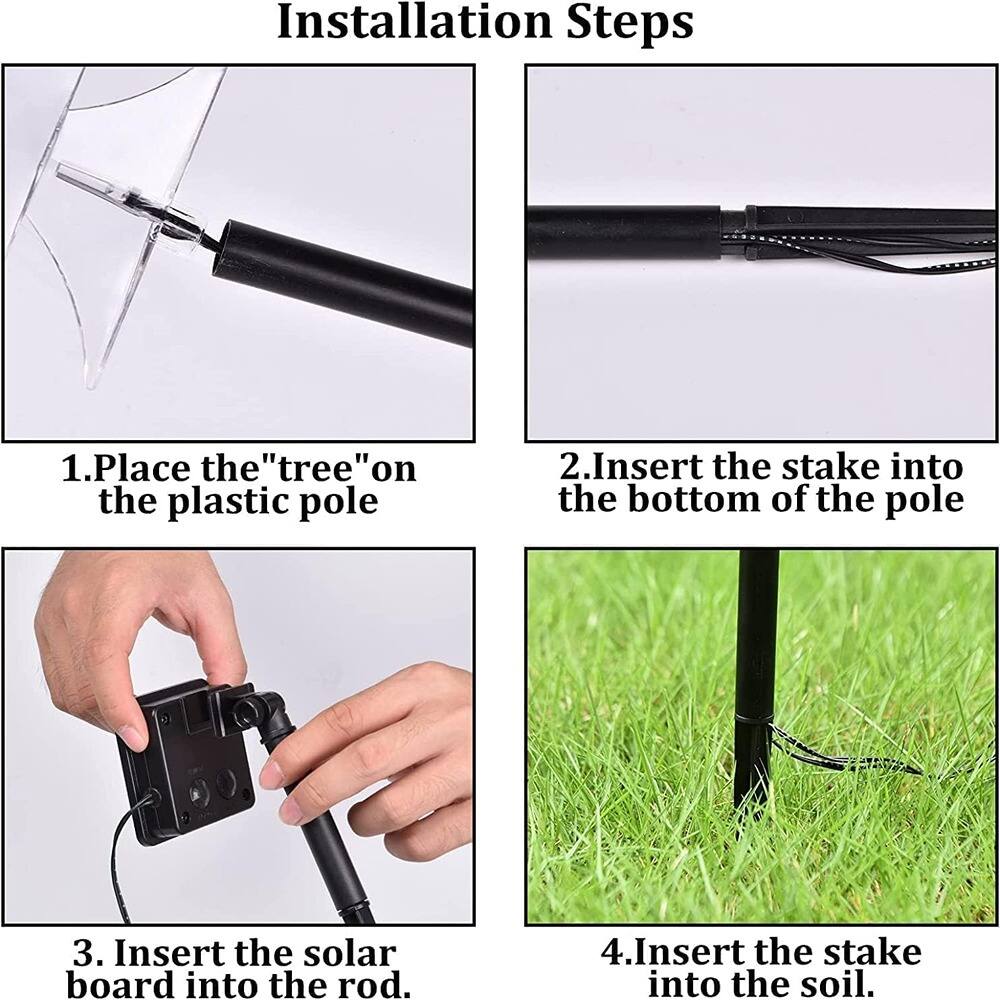 Installation Steps

1.Place the"tree"on the plastic pole

2.Insert the stake into the bottom of the pole

3. Insert the solar board into the rod.

4.Insert the stake into the soil.