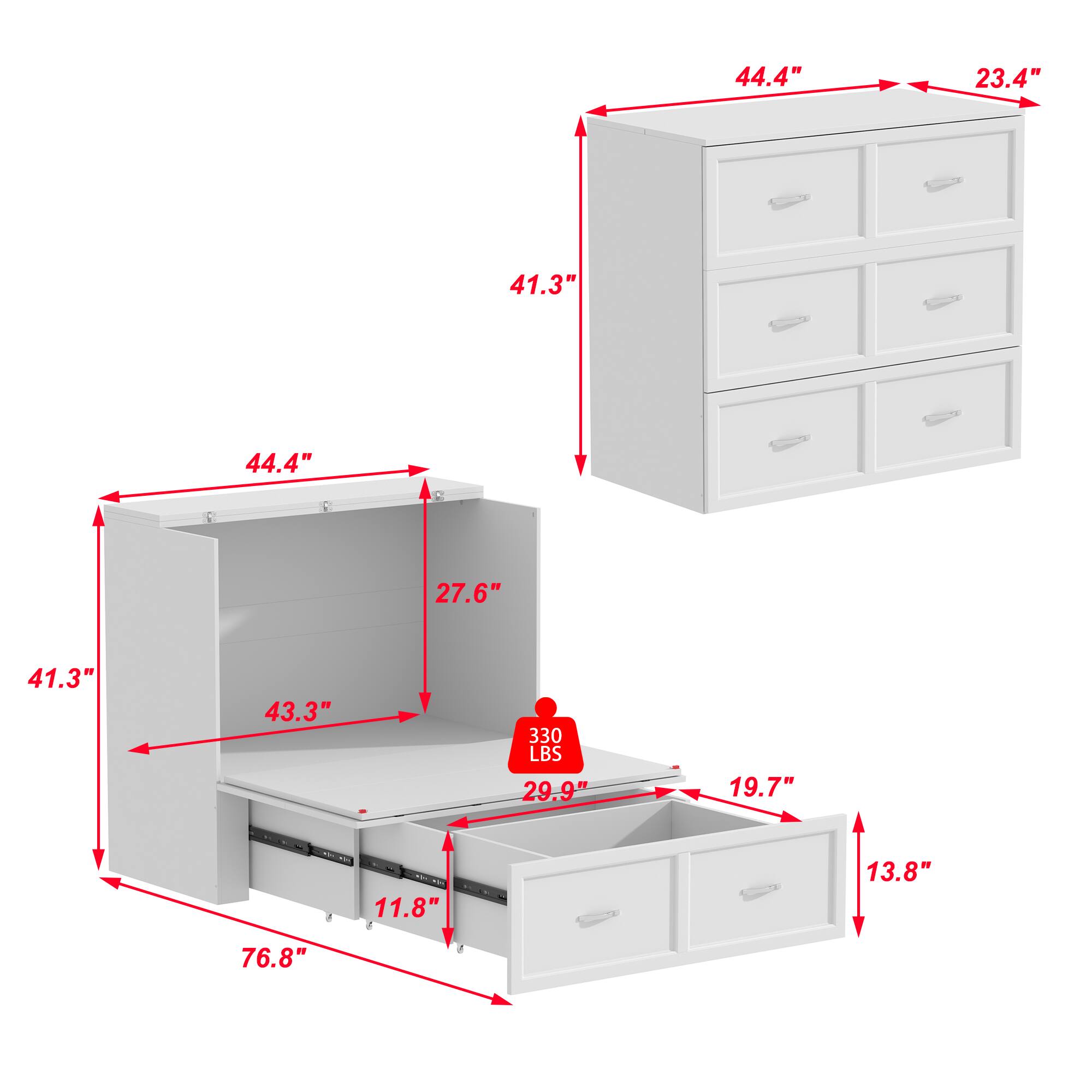 44.4"
23.4"
41.3"

44.4"
27.6"
41.3"
43.3"
330 LBS
29.9"
19.7"
13.8"
11.8"
76.8"