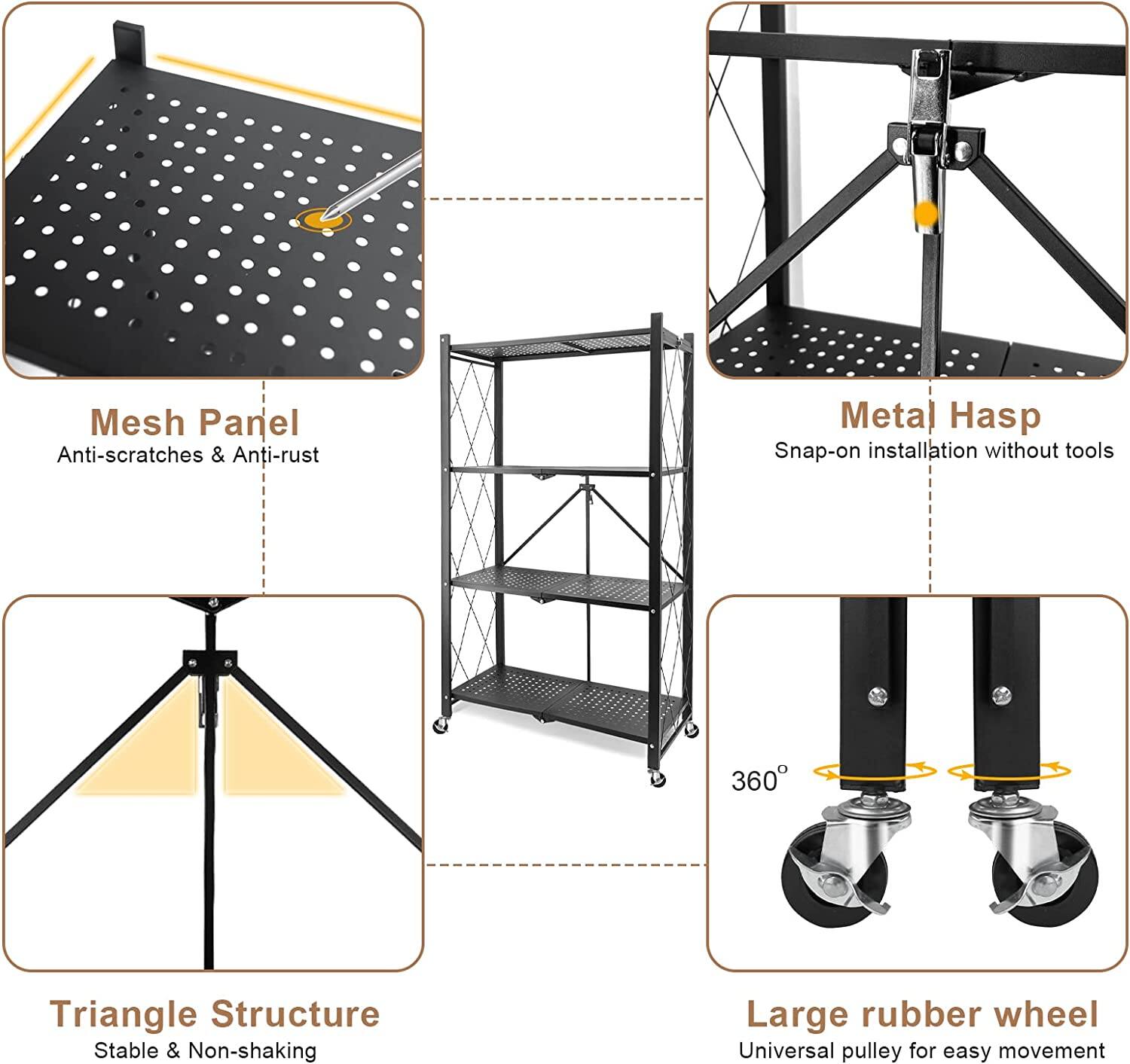 Mesh Panel
Anti-scratches & Anti-rust

Metal Hasp
Snap-on installation without tools

360°

Triangle Structure
Stable & Non-shaking

Large rubber wheel
Universal pulley for easy movement