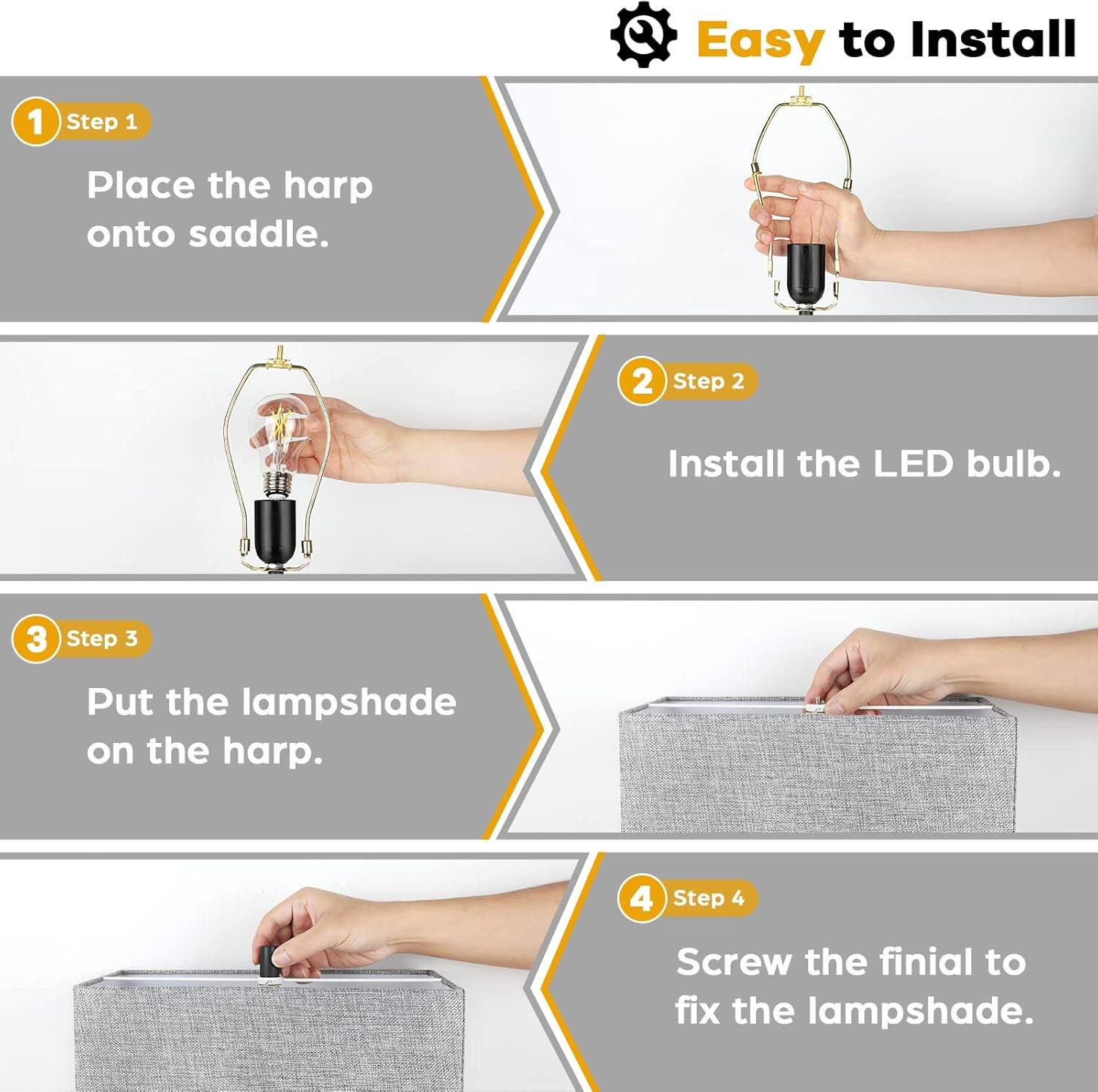 Easy to Install

1 Step 1

Place the harp onto saddle.

2 Step 2

Install the LED bulb.

3 Step 3

Put the lampshade on the harp.

4 Step 4

Screw the finial to fix the lampshade.