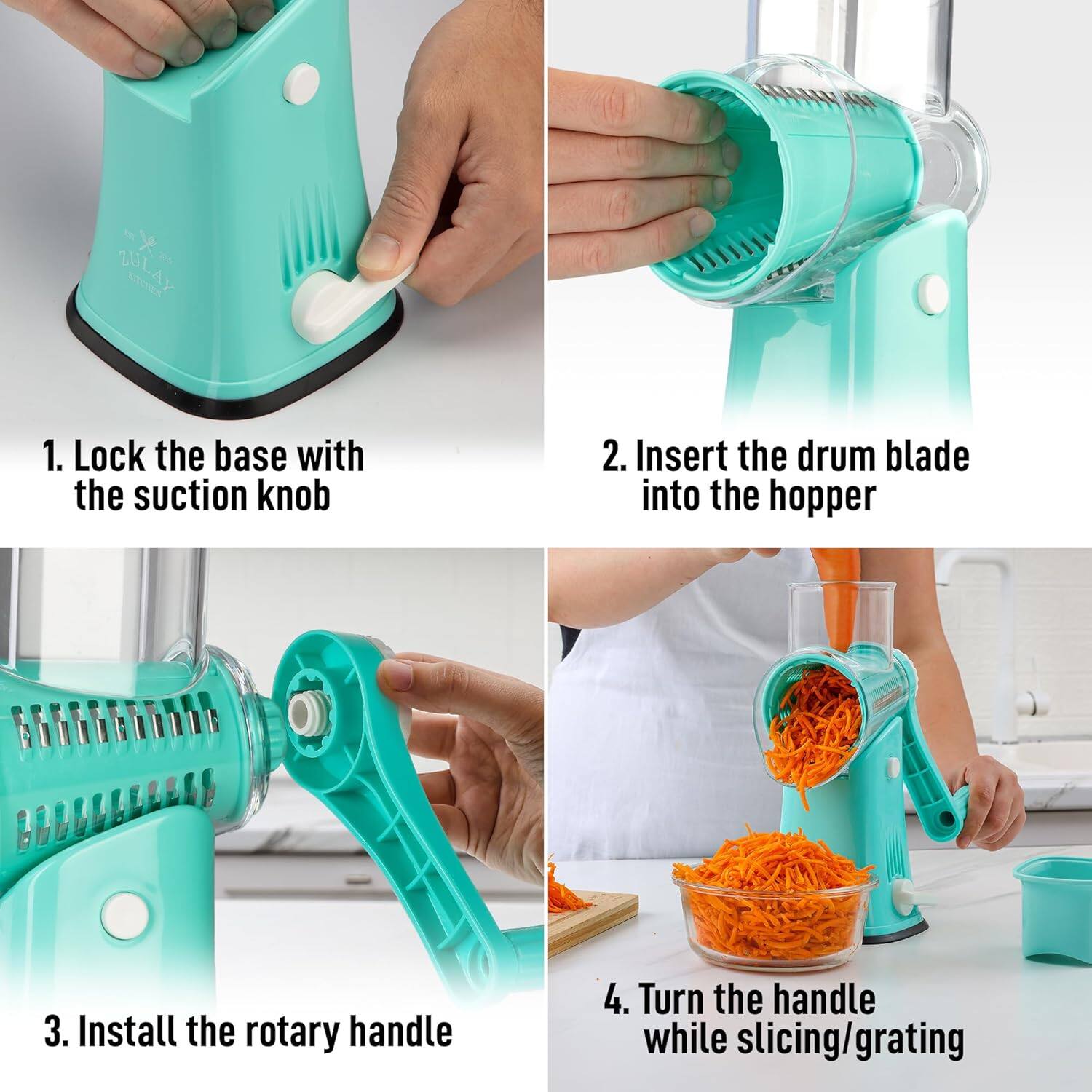 EST 2015
ZULAY
KITCHEN

1. Lock the base with the suction knob

2. Insert the drum blade into the hopper

3. Install the rotary handle

4. Turn the handle while slicing/grating