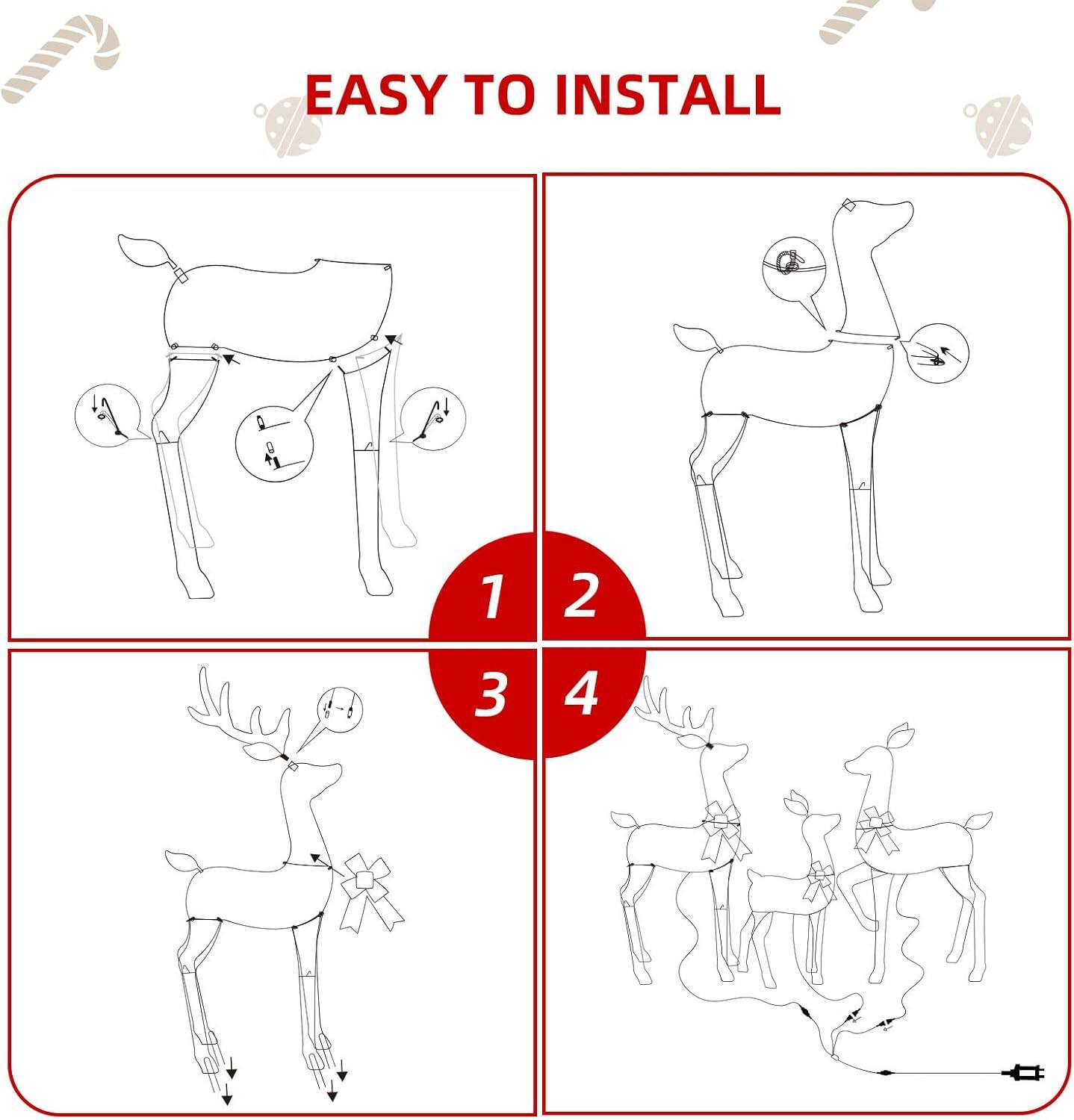 EASY TO INSTALL

1

2

3

4