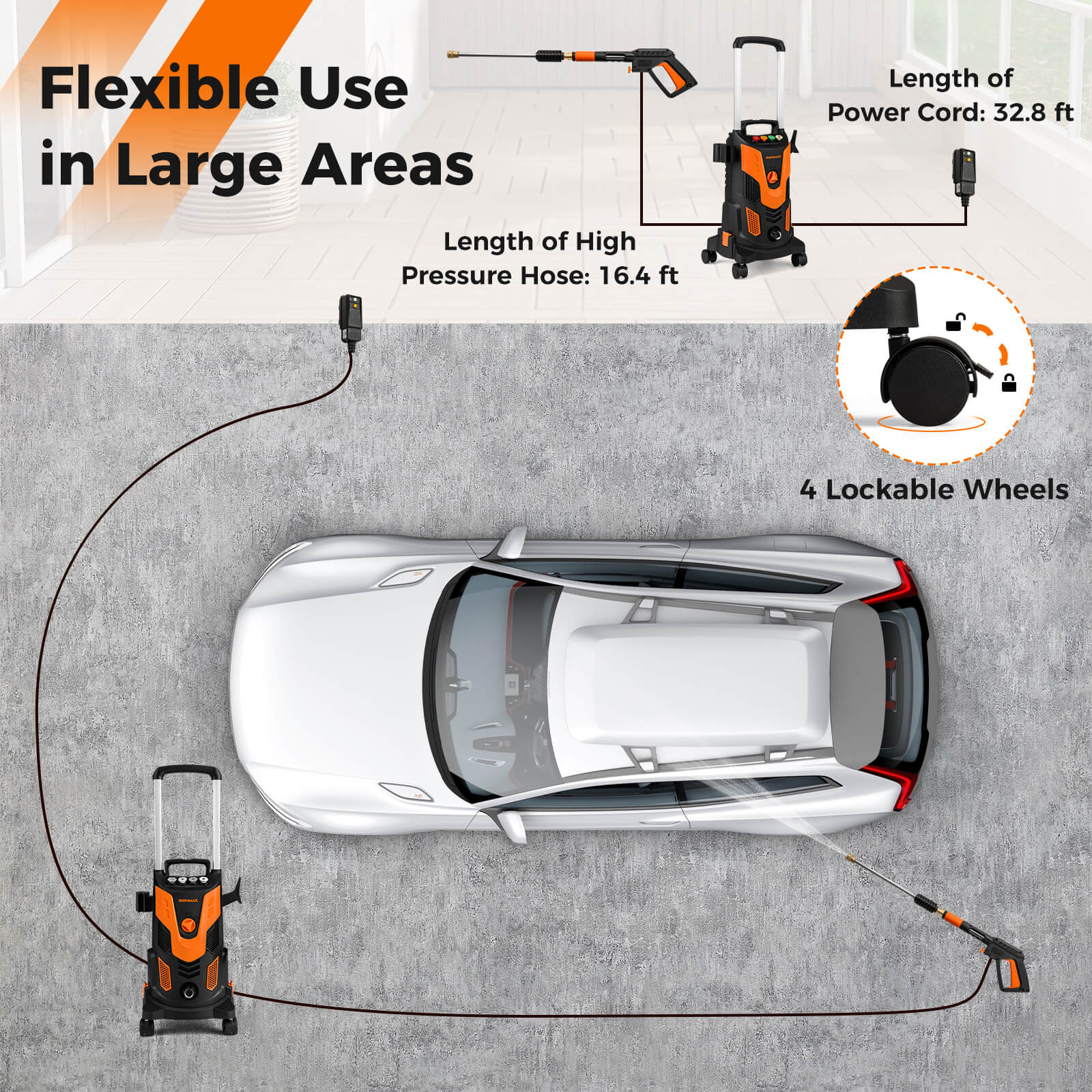 Flexible Use in Large Areas

Length of Power Cord: 32.8 ft

IRONMAX

Length of High Pressure Hose: 16.4 ft

4 Lockable Wheels

IRONMAX