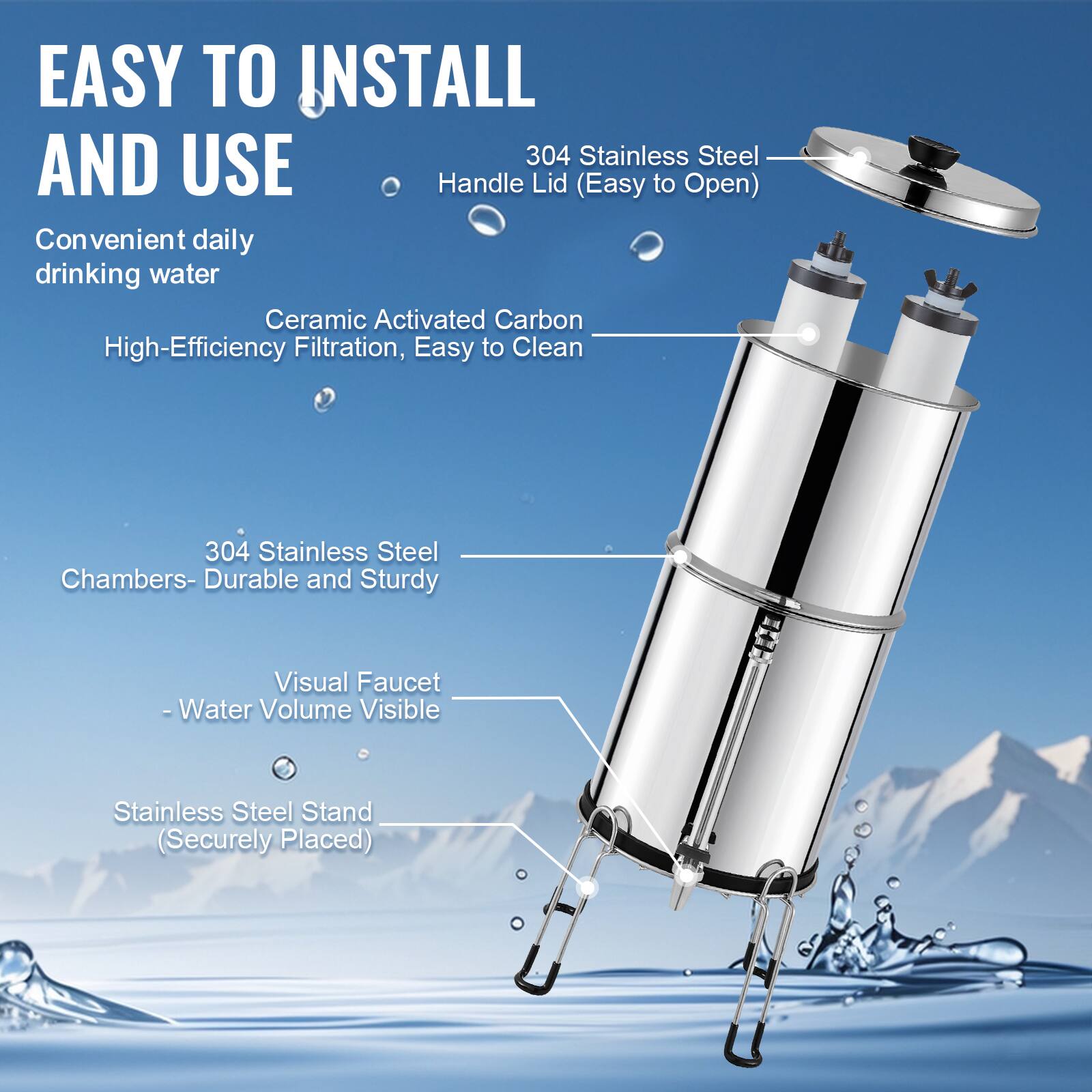 EASY TO INSTALL AND USE

Convenient daily drinking water

304 Stainless Steel Handle Lid (Easy to Open)

Ceramic Activated Carbon High-Efficiency Filtration, Easy to Clean

304 Stainless Steel Chambers- Durable and Sturdy

Visual Faucet - Water Volume Visible

Stainless Steel Stand (Securely Placed)