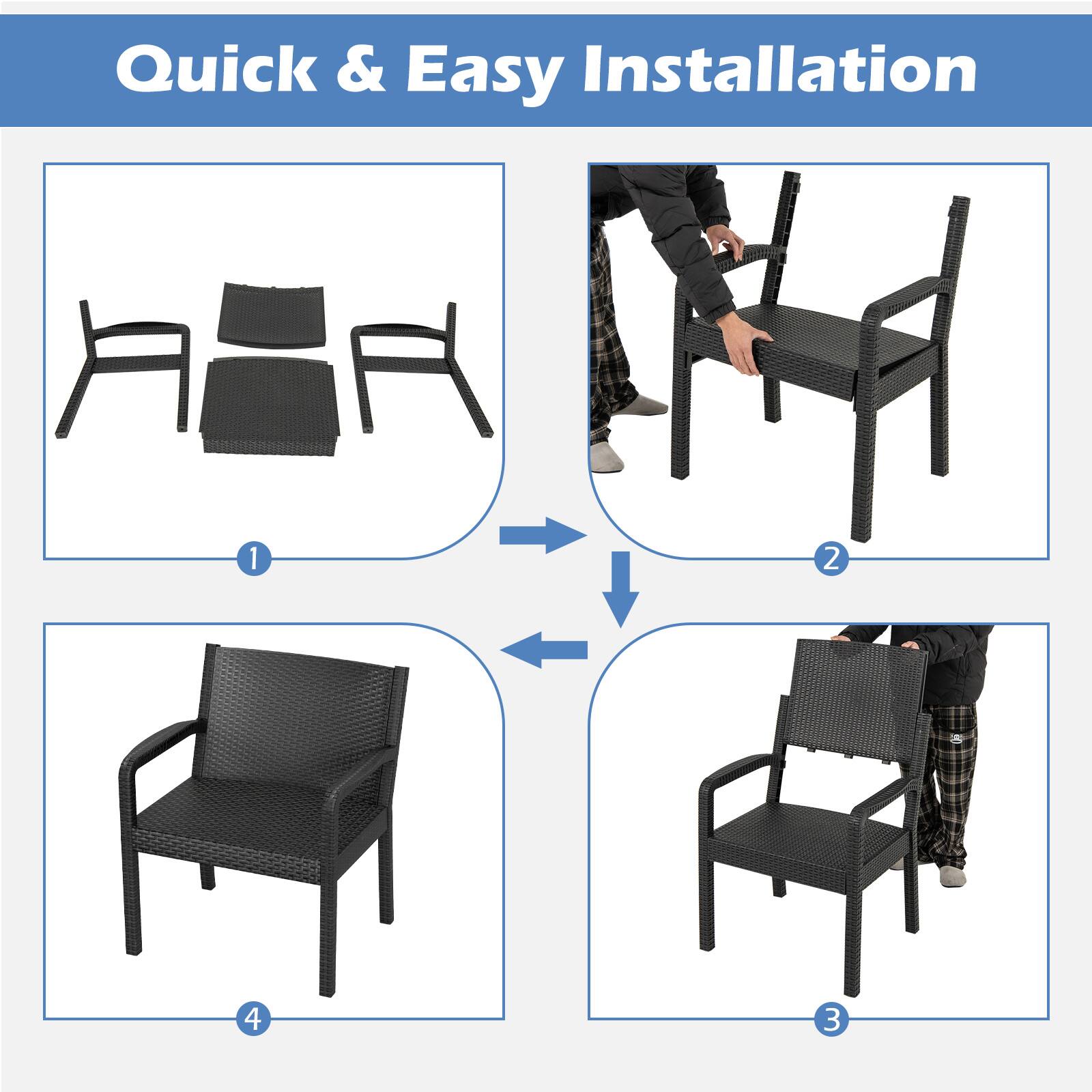 Quick & Easy Installation

1

2

4

3