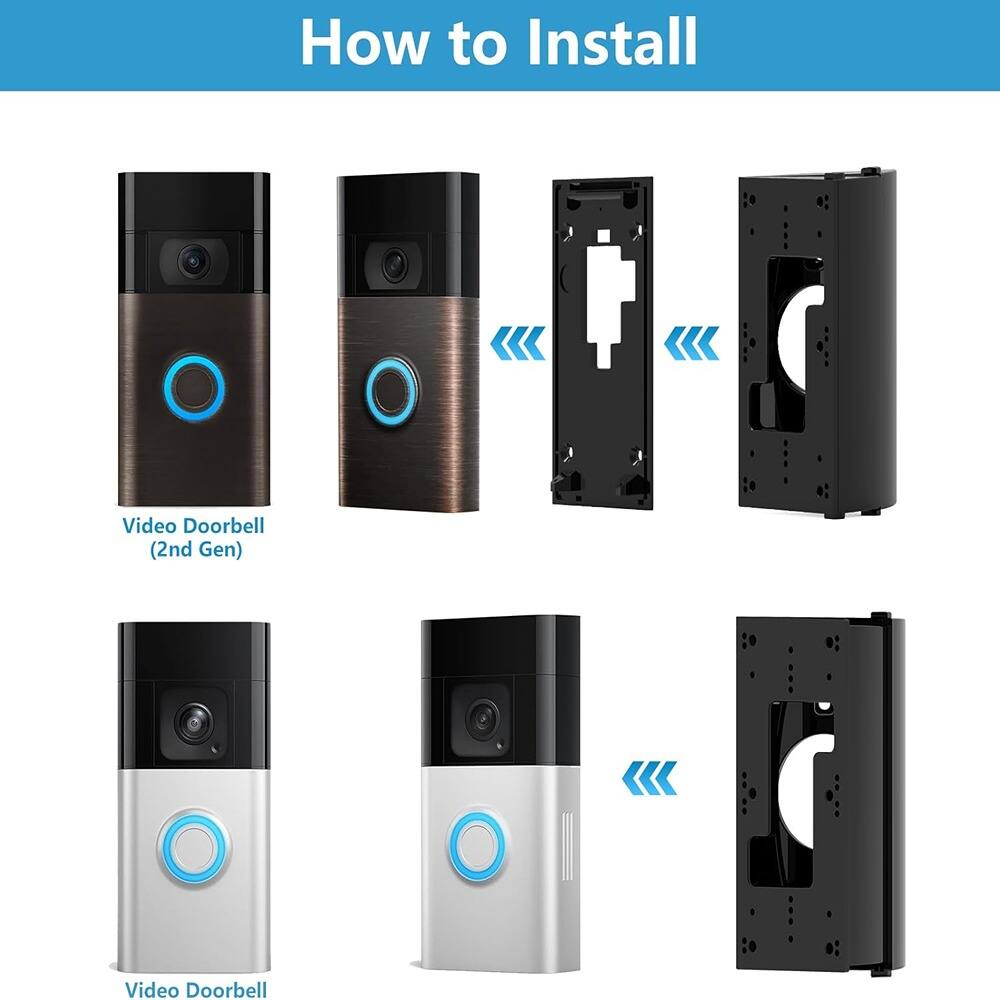 How to Install

Video Doorbell (2nd Gen)

Video Doorbell