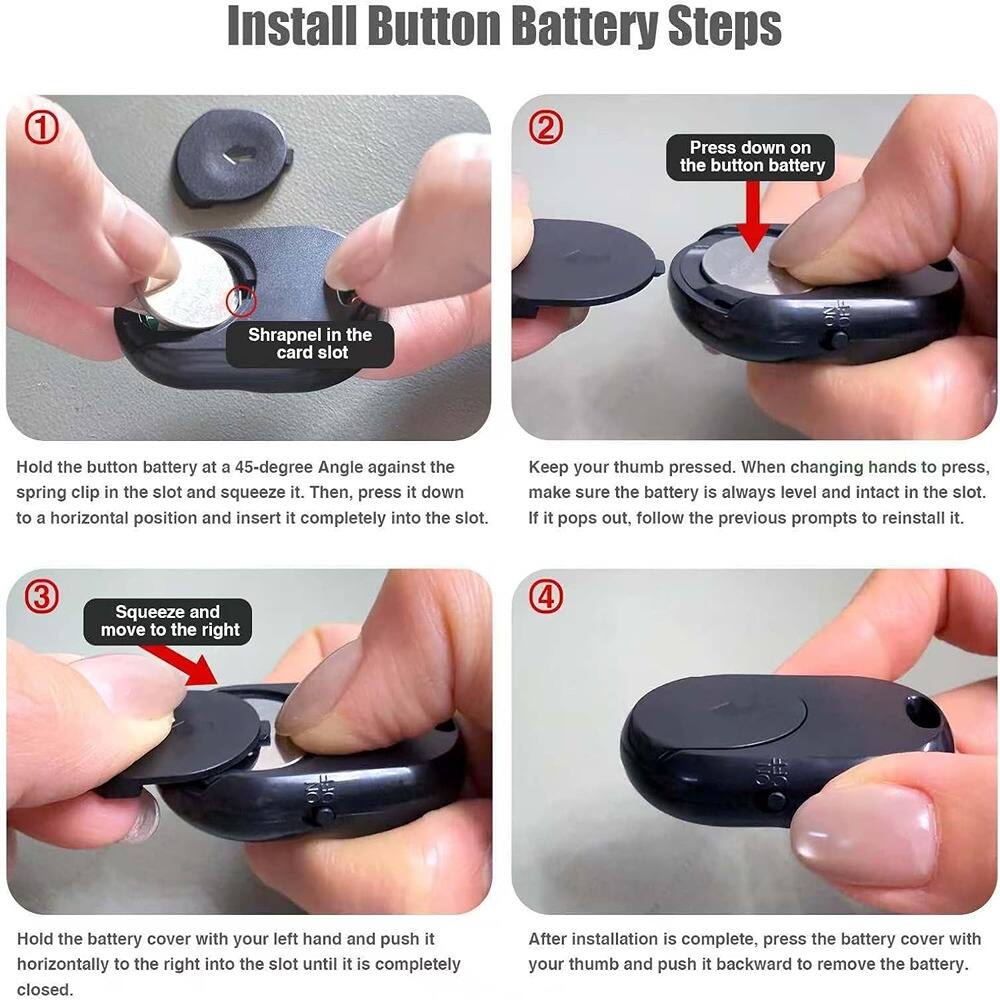 Install Button Battery Steps

①

Shrapnel in the card slot

Hold the button battery at a 45-degree Angle against the spring clip in the slot and squeeze it. Then, press it down to a horizontal position and insert it completely into the slot.

②

Press down on the button battery

ON OFF

Keep your thumb pressed. When changing hands to press, make sure the battery is always level and intact in the slot. If it pops out, follow the previous prompts to reinstall it.

③

Squeeze and move to the right

ON OFF

Hold the battery cover with your left hand and push it horizontally to the right into the slot until it is completely closed.

④

ON OFF

After installation is complete, press the battery cover with your thumb and push it backward to remove the battery.