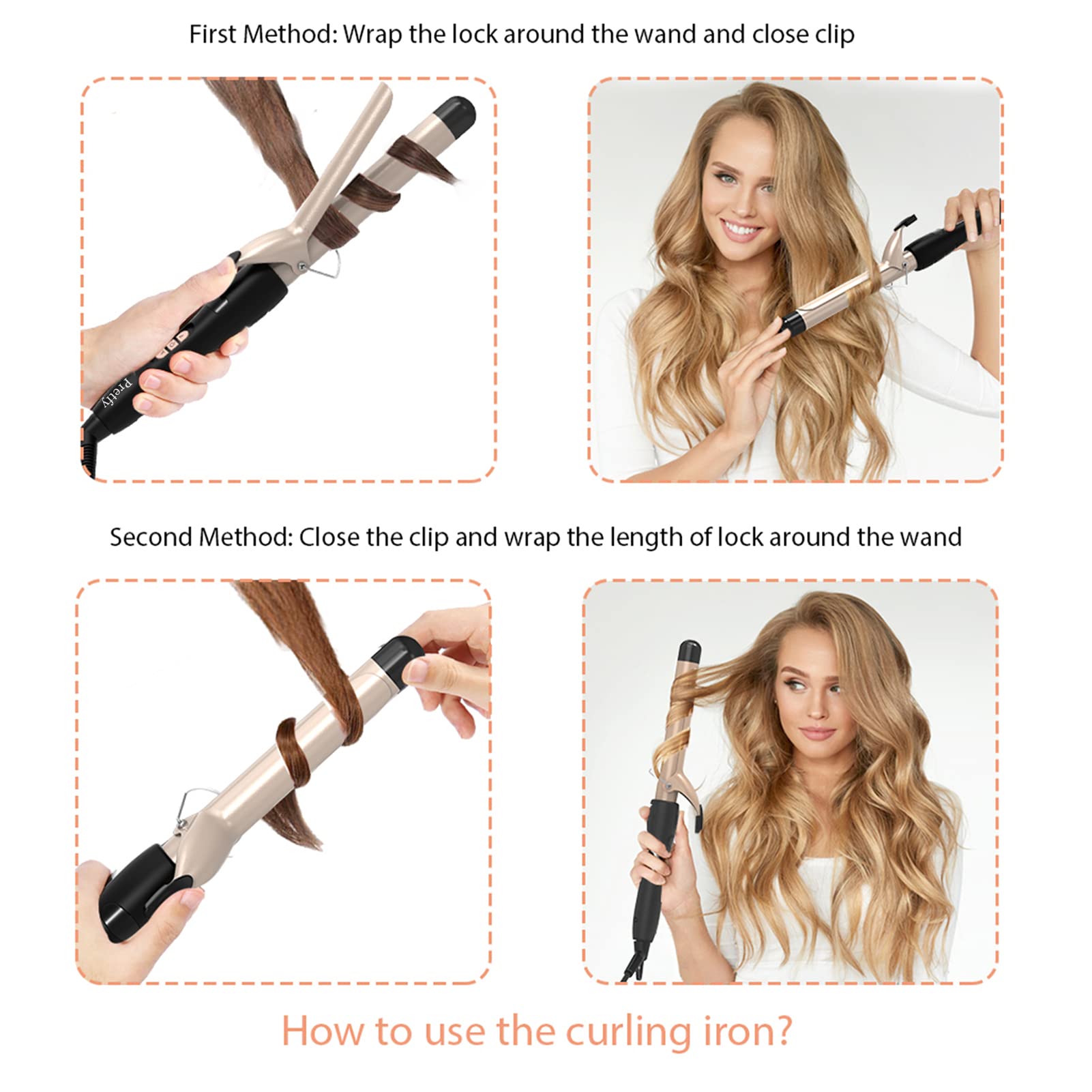 First Method: Wrap the lock around the wand and close clip

Pretty

Second Method: Close the clip and wrap the length of lock around the wand

How to use the curling iron?