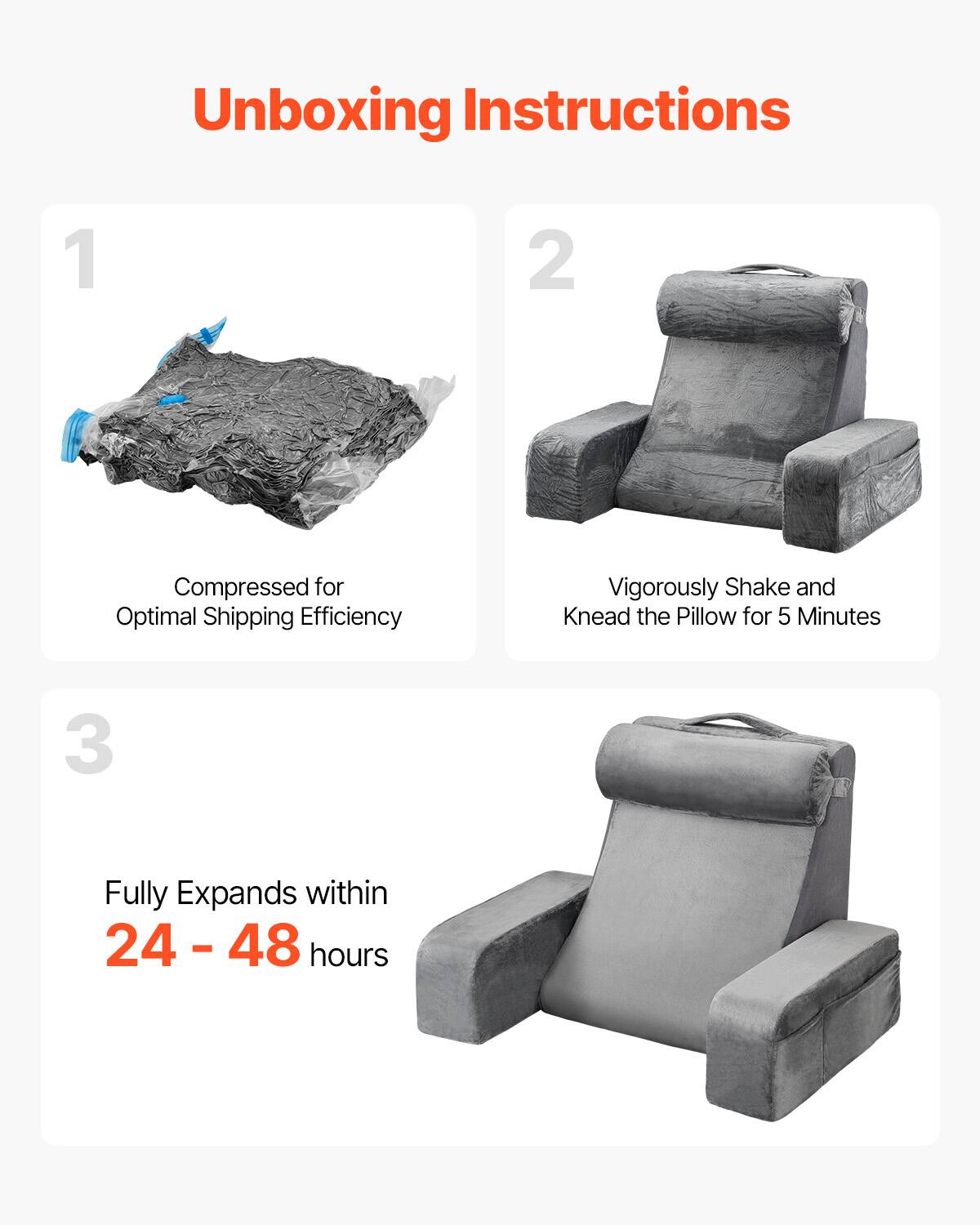 Unboxing Instructions

1

Compressed for Optimal Shipping Efficiency

2

Vigorously Shake and Knead the Pillow for 5 Minutes

3

Fully Expands within 24 - 48 hours