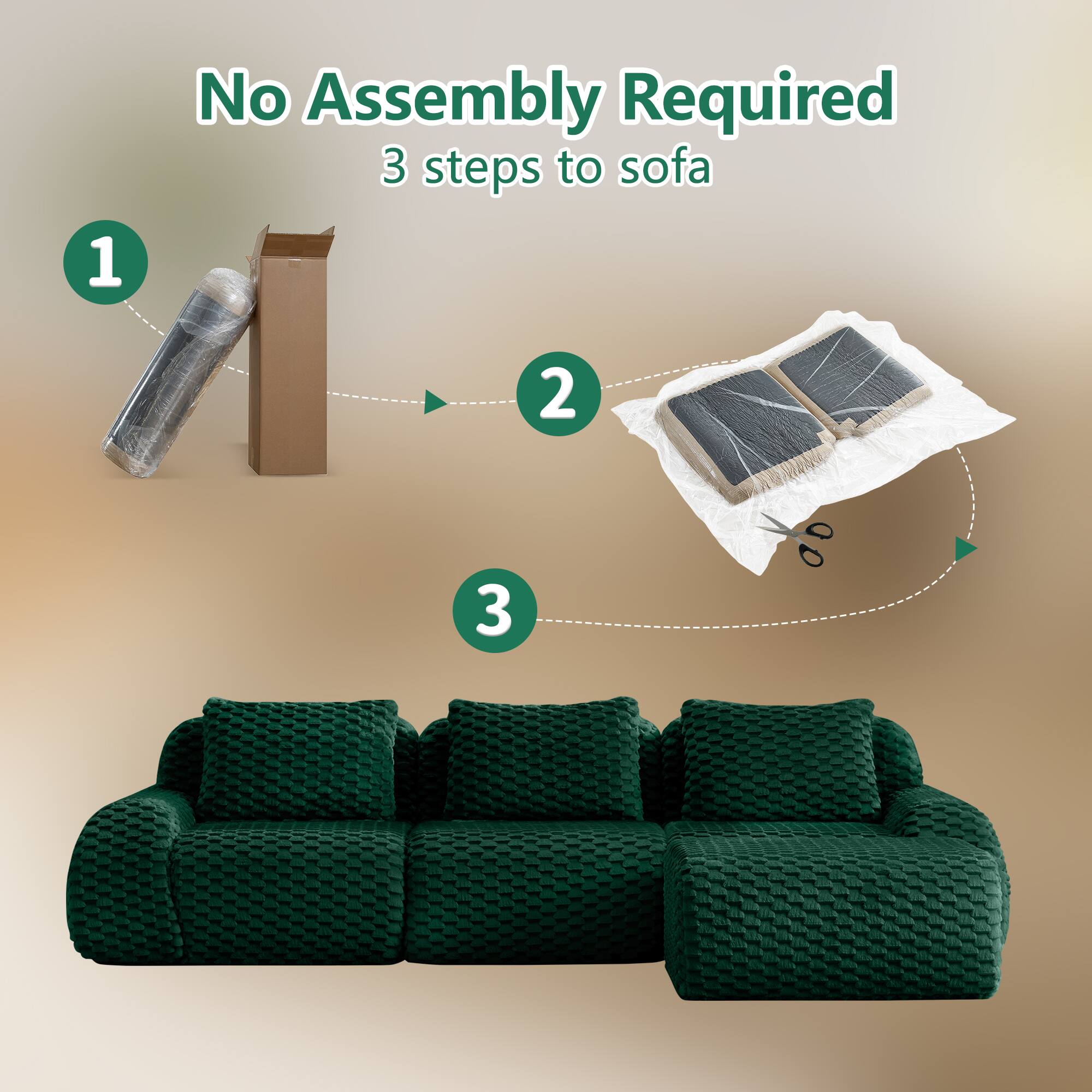 No Assembly Required
3 steps to sofa

1

2

3