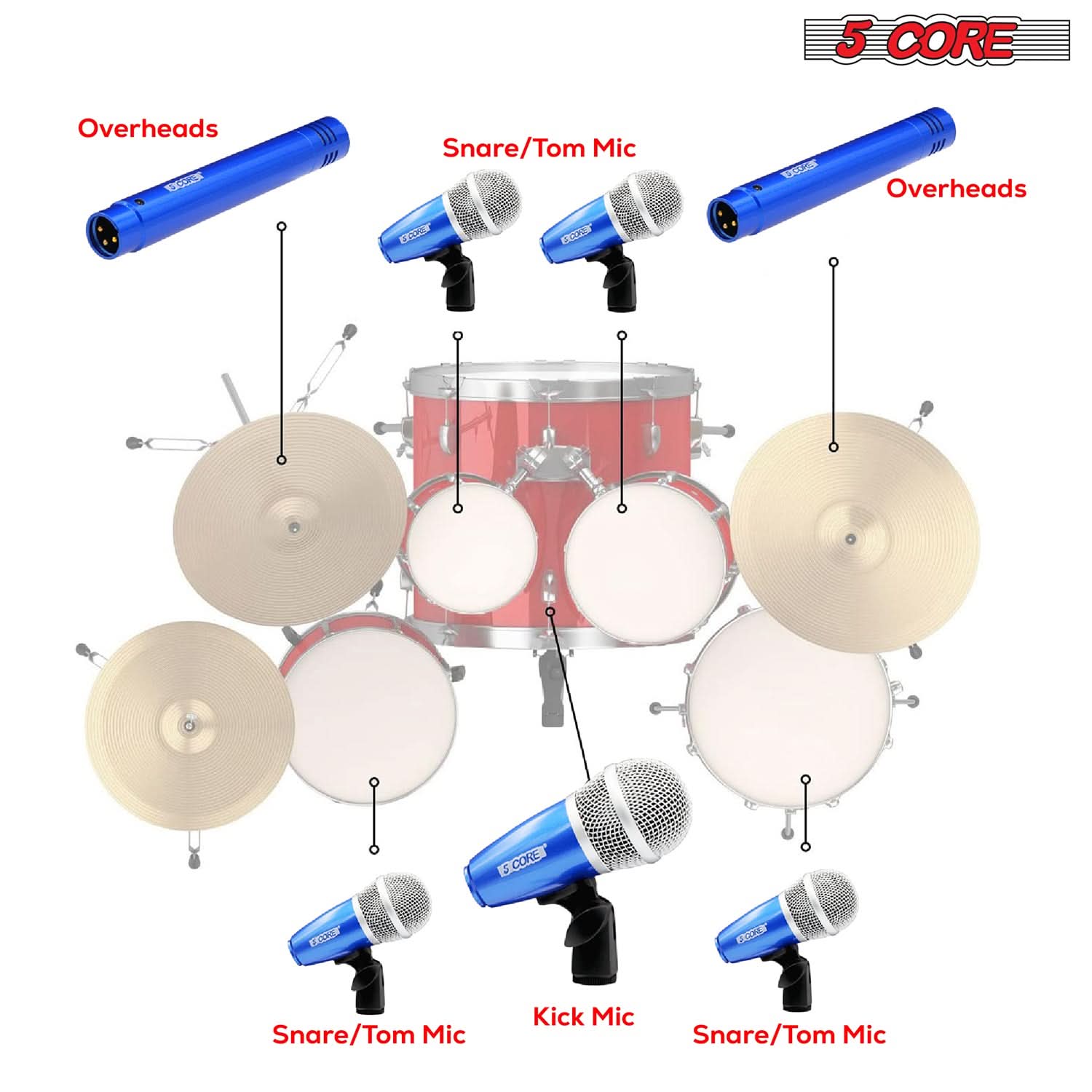 5 CORE

Overheads

Snare/Tom Mic

Overheads

5 CORE

5 CORE

5 CORE

5 CORE

5 CORE

5 CORE

5 CORE

Snare/Tom Mic

Kick Mic

Snare/Tom Mic