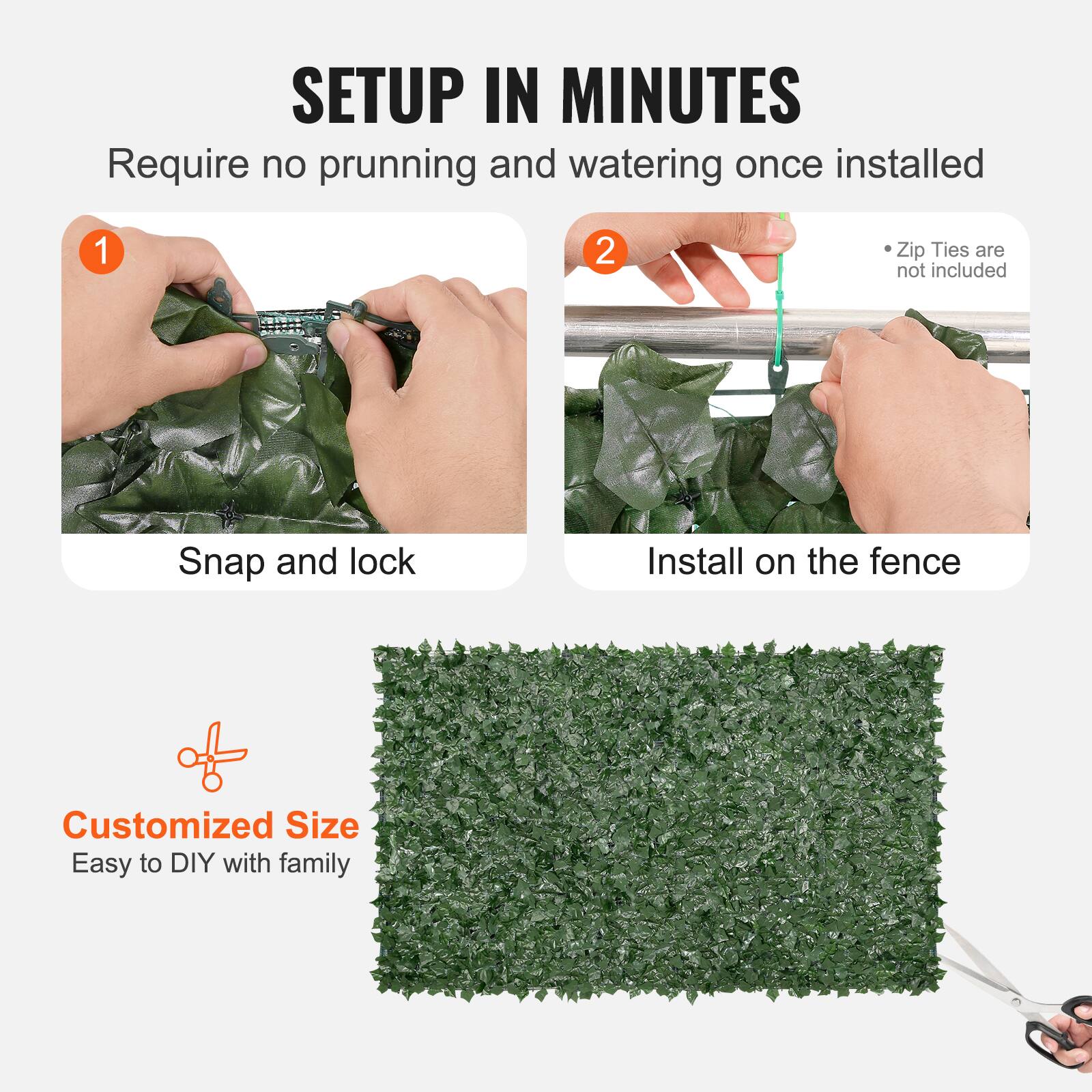 SETUP IN MINUTES

Require no prunning and watering once installed

1

Snap and lock

2

• Zip Ties are not included

Install on the fence

Customized Size

Easy to DIY with family