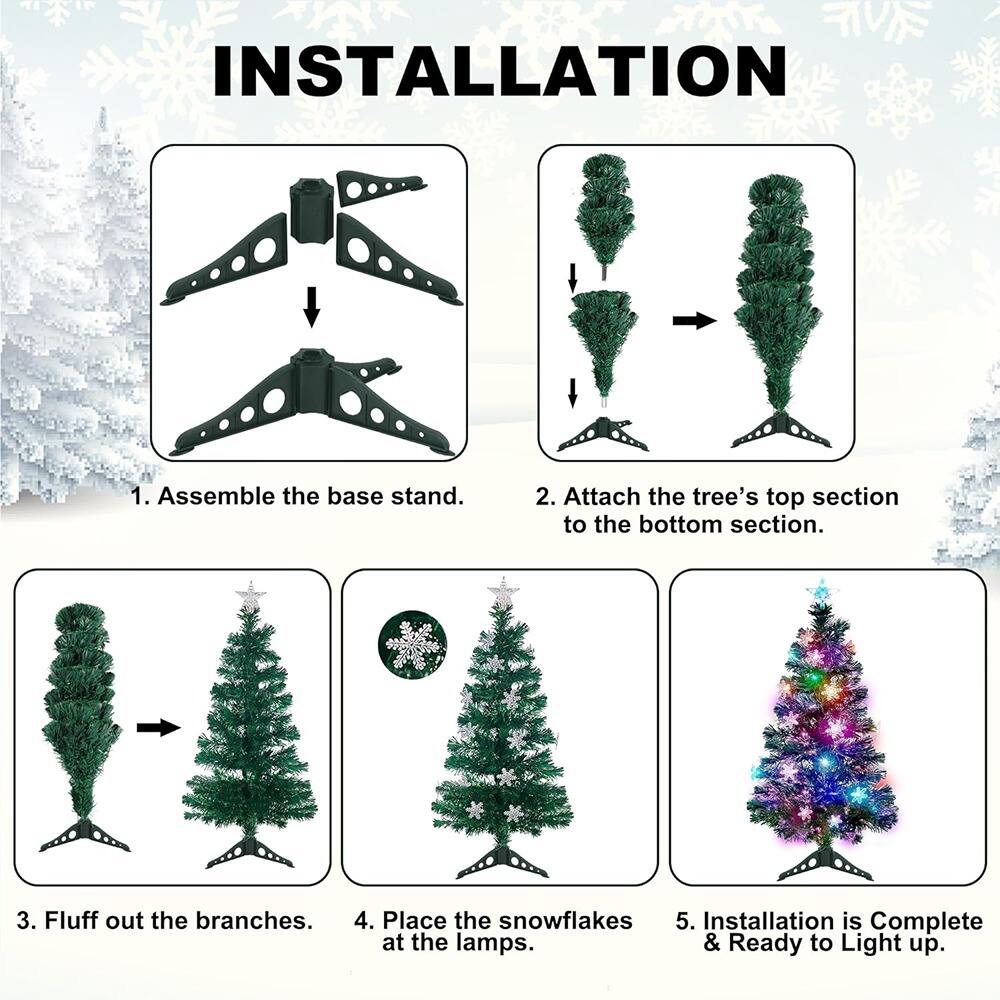 INSTALLATION

1. Assemble the base stand.

2. Attach the tree's top section to the bottom section.

3. Fluff out the branches.

4. Place the snowflakes at the lamps.

5. Installation is Complete & Ready to Light up.