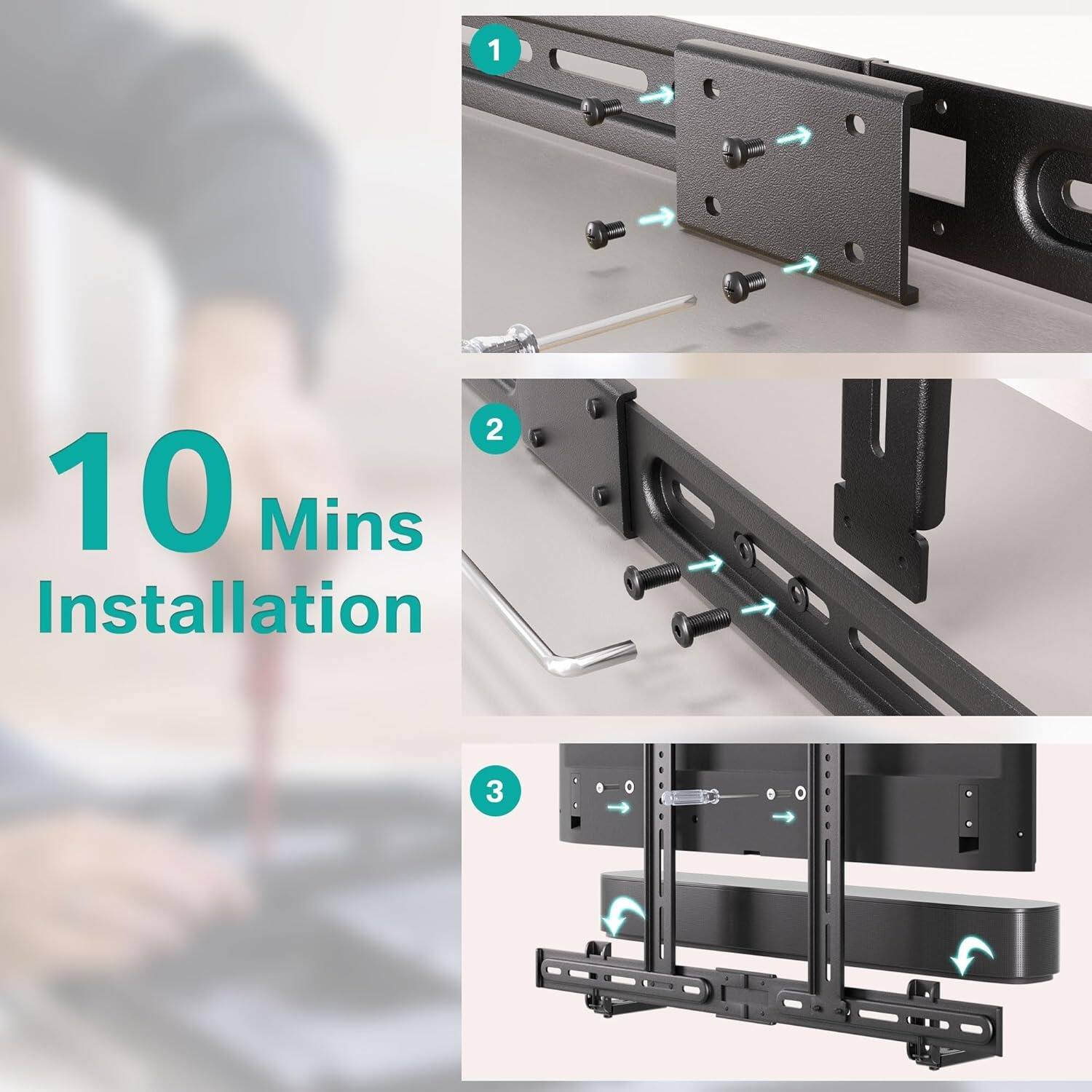 10 Mins
Installation

1

2

3