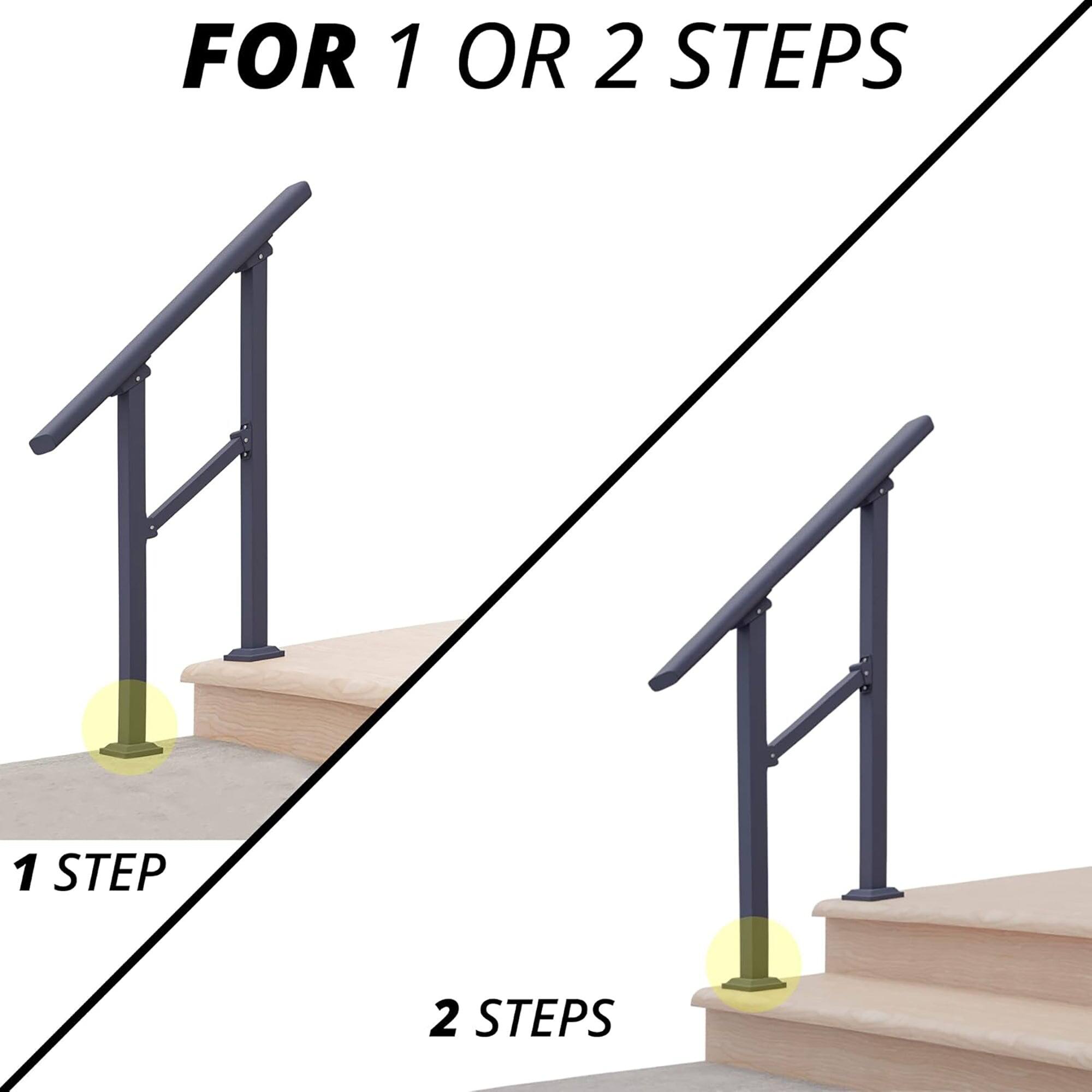 FOR 1 OR 2 STEPS

1 STEP

2 STEPS