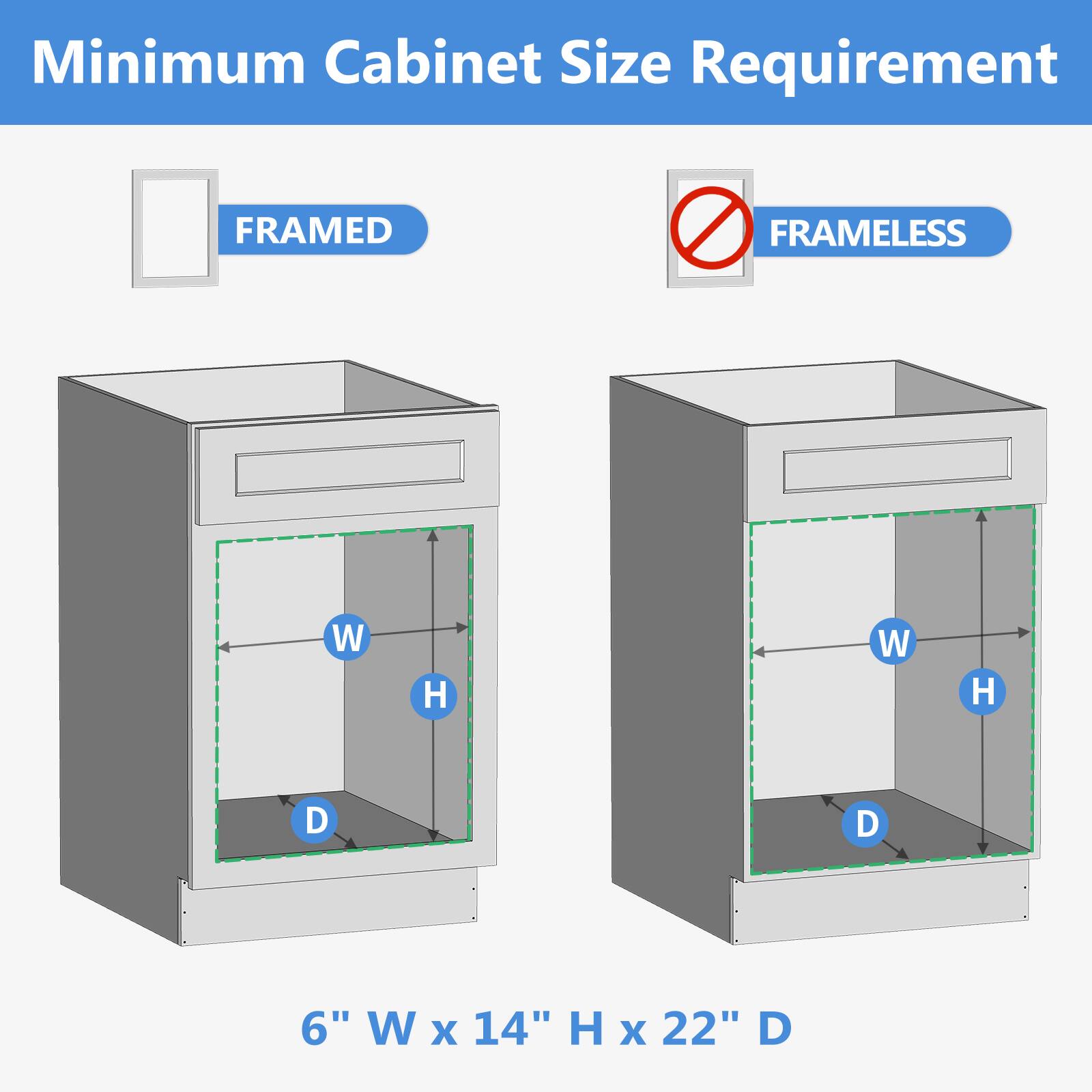 Minimum Cabinet Size Requirement

FRAMED

FRAMELESS

W

H

D

W

H

D

6" W x 14" H x 22" D