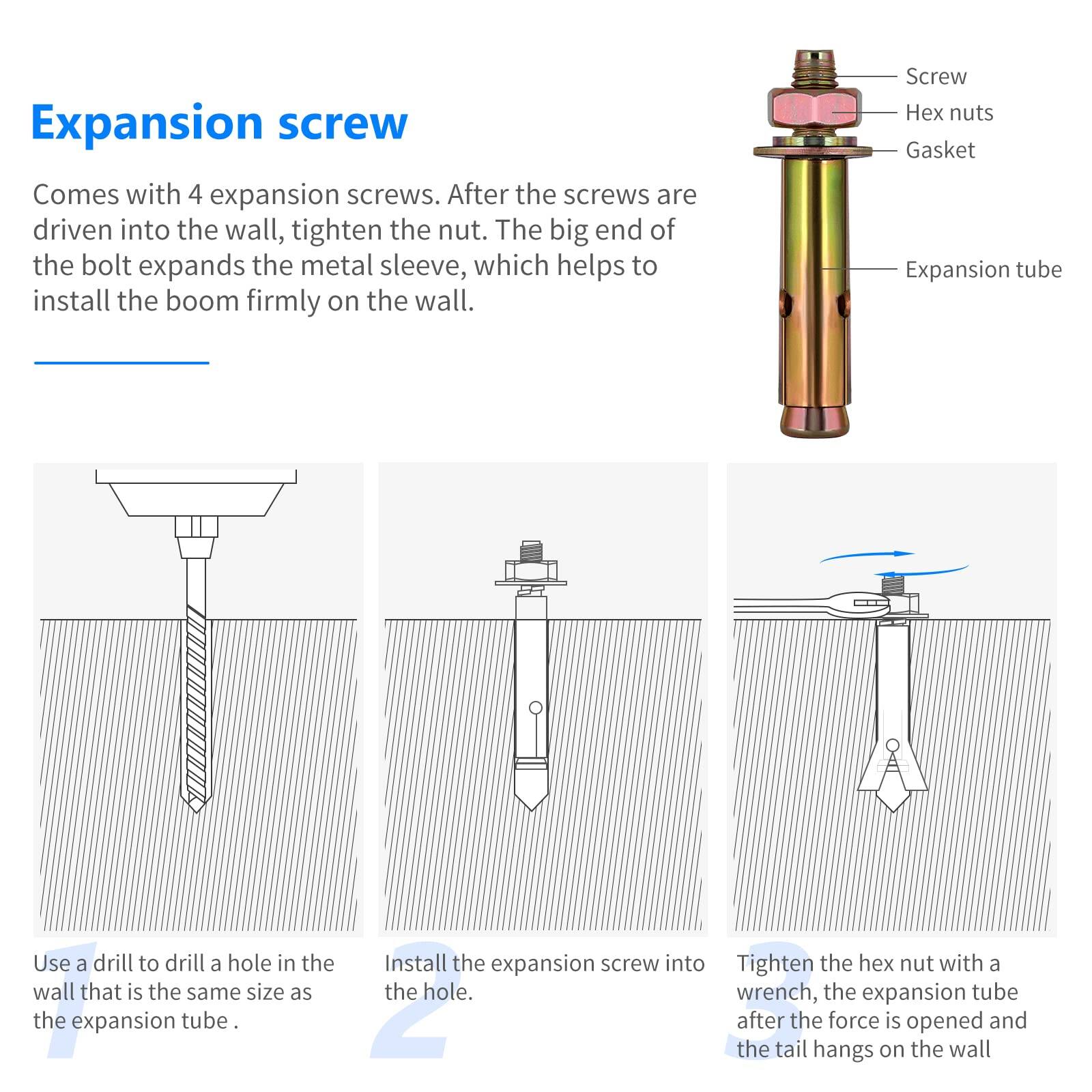 Expansion screw

Comes with 4 expansion screws. After the screws are driven into the wall, tighten the nut. The big end of the bolt expands the metal sleeve, which helps to install the boom firmly on the wall.

Screw
Hex nuts
Gasket
Expansion tube

1
Use a drill to drill a hole in the wall that is the same size as the expansion tube .

2
Install the expansion screw into the hole.

3
Tighten the hex nut with a wrench, the expansion tube after the force is opened and the tail hangs on the wall