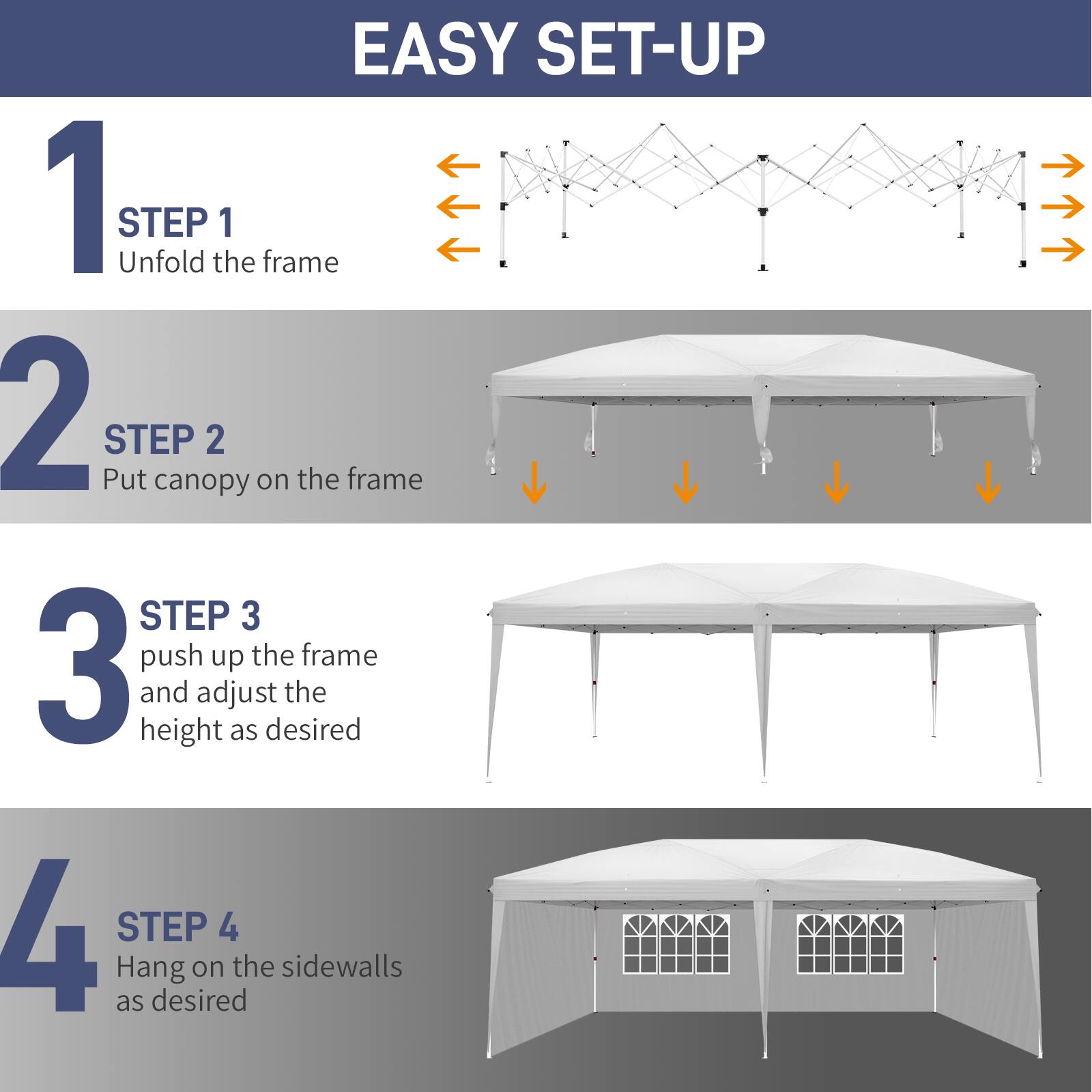 EASY SET-UP

1
STEP 1
Unfold the frame

2
STEP 2
Put canopy on the frame

3
STEP 3
push up the frame and adjust the height as desired

4
STEP 4
Hang on the sidewalls as desired