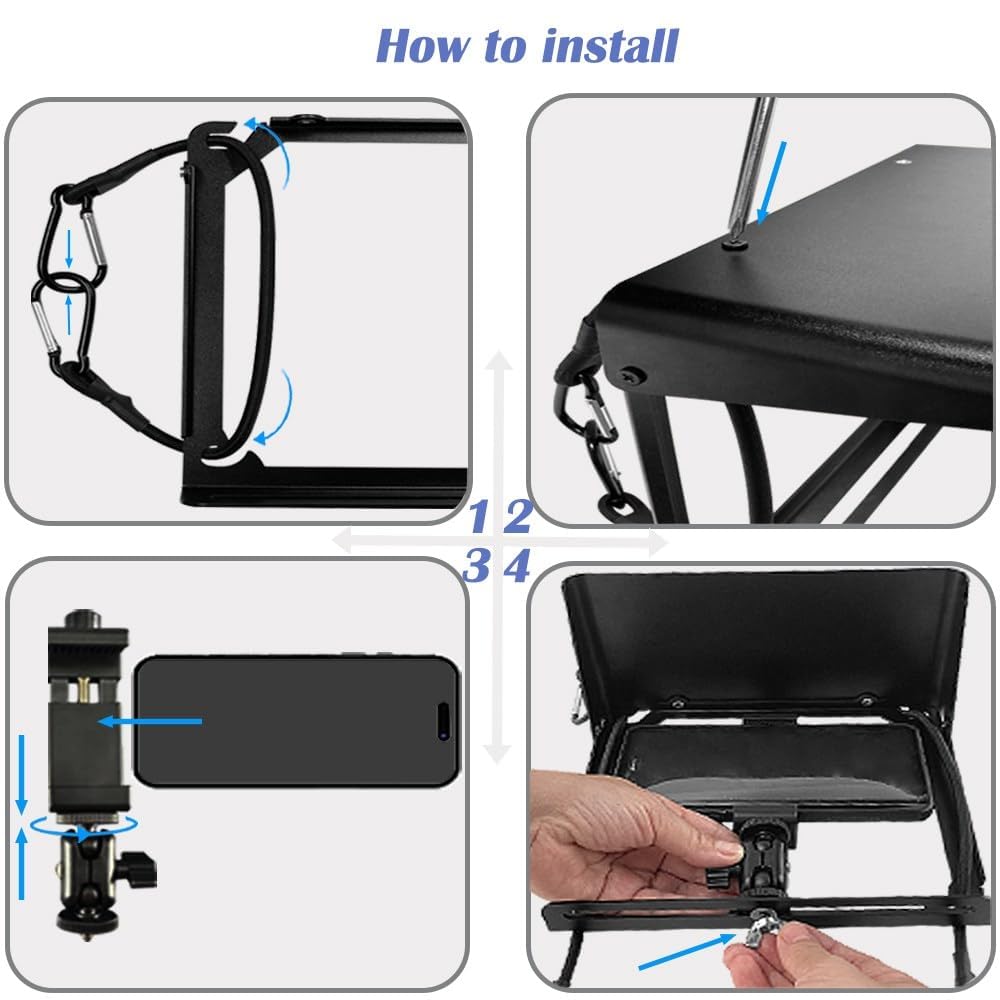 How to install

1 2
3 4