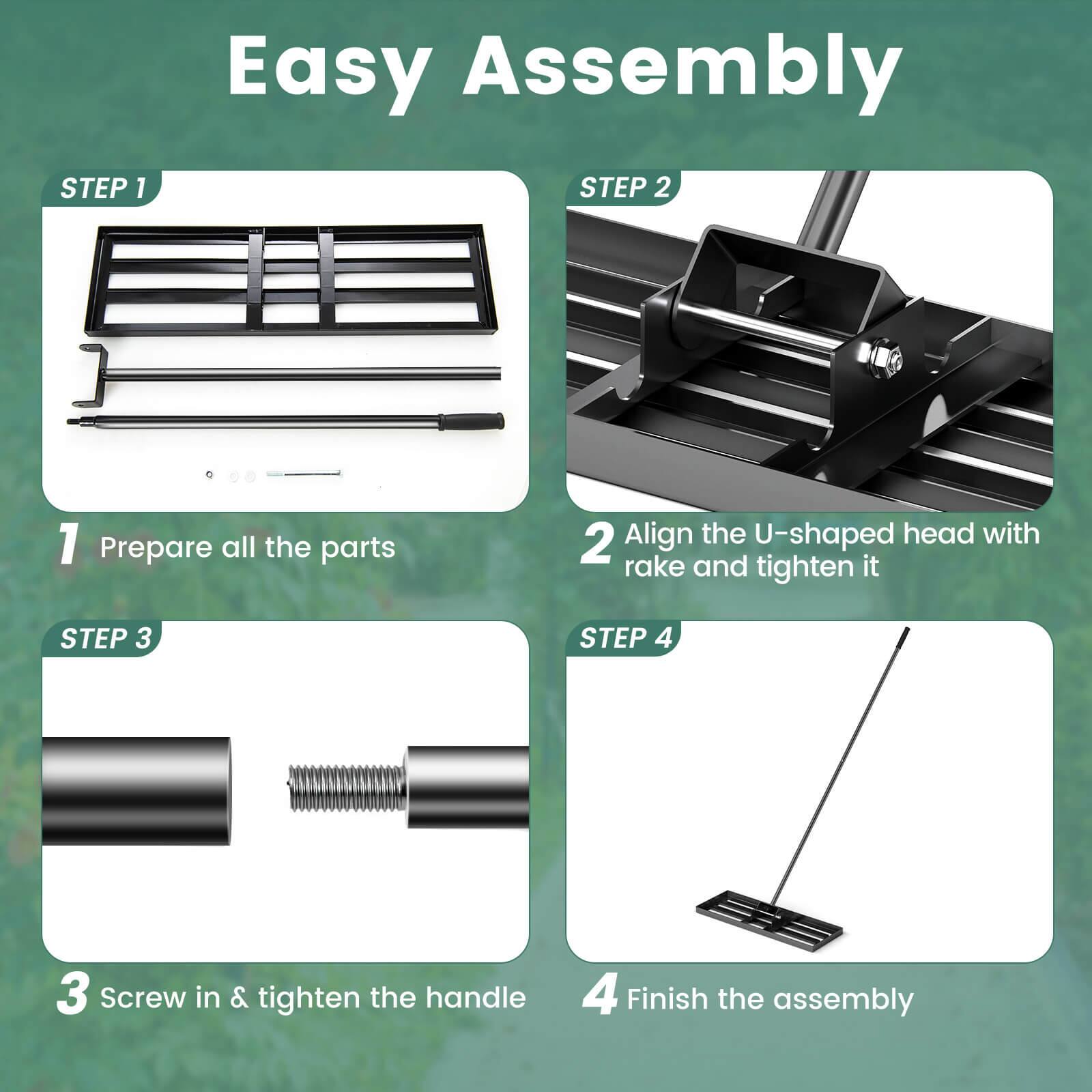 Easy Assembly

STEP 1

1 Prepare all the parts

STEP 2

2 Align the U-shaped head with rake and tighten it

STEP 3

3 Screw in & tighten the handle

STEP 4

4 Finish the assembly