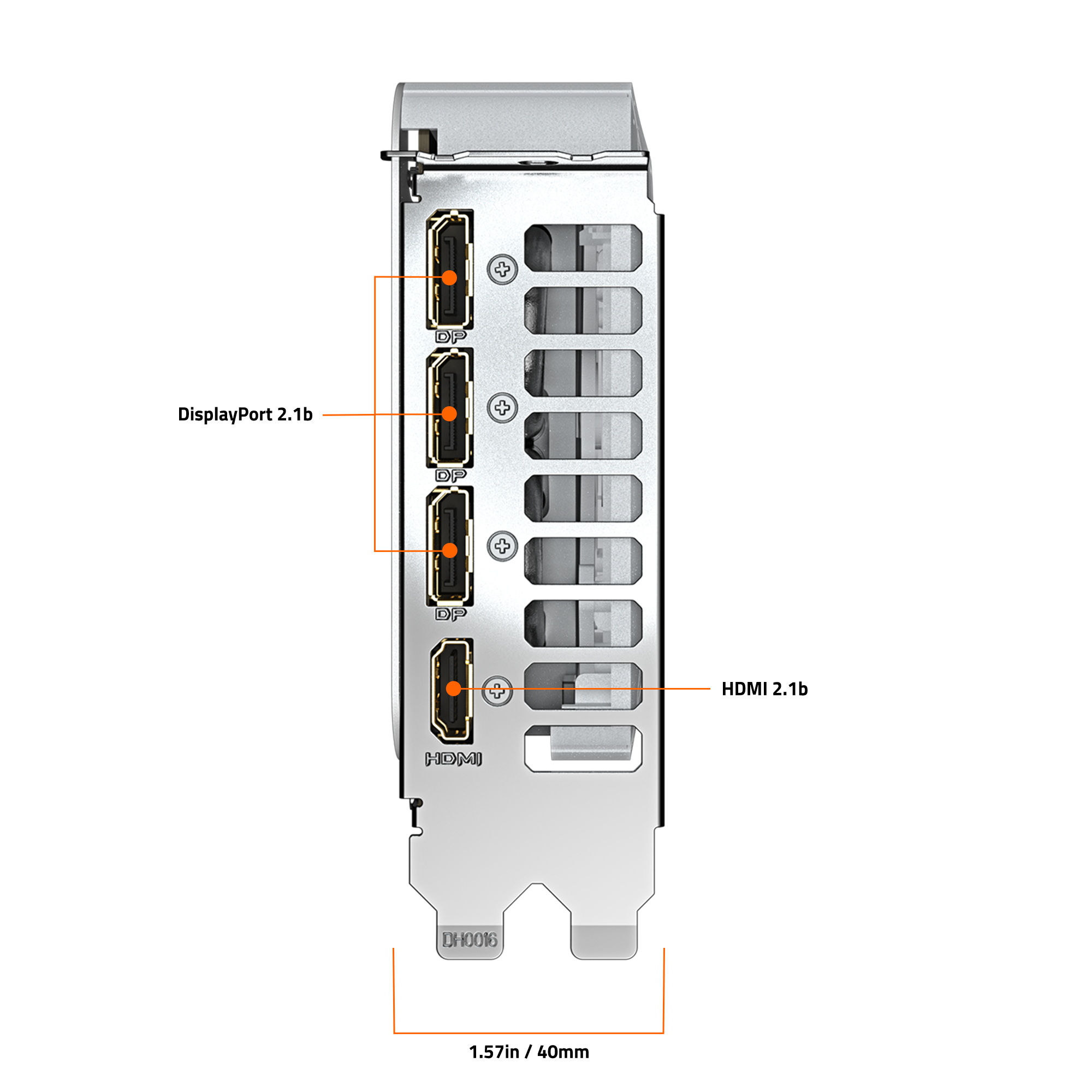 DP
DisplayPort 2.1b
DP
DP
HDMI 2.1b
HDMI
DH0016
1.57in / 40mm