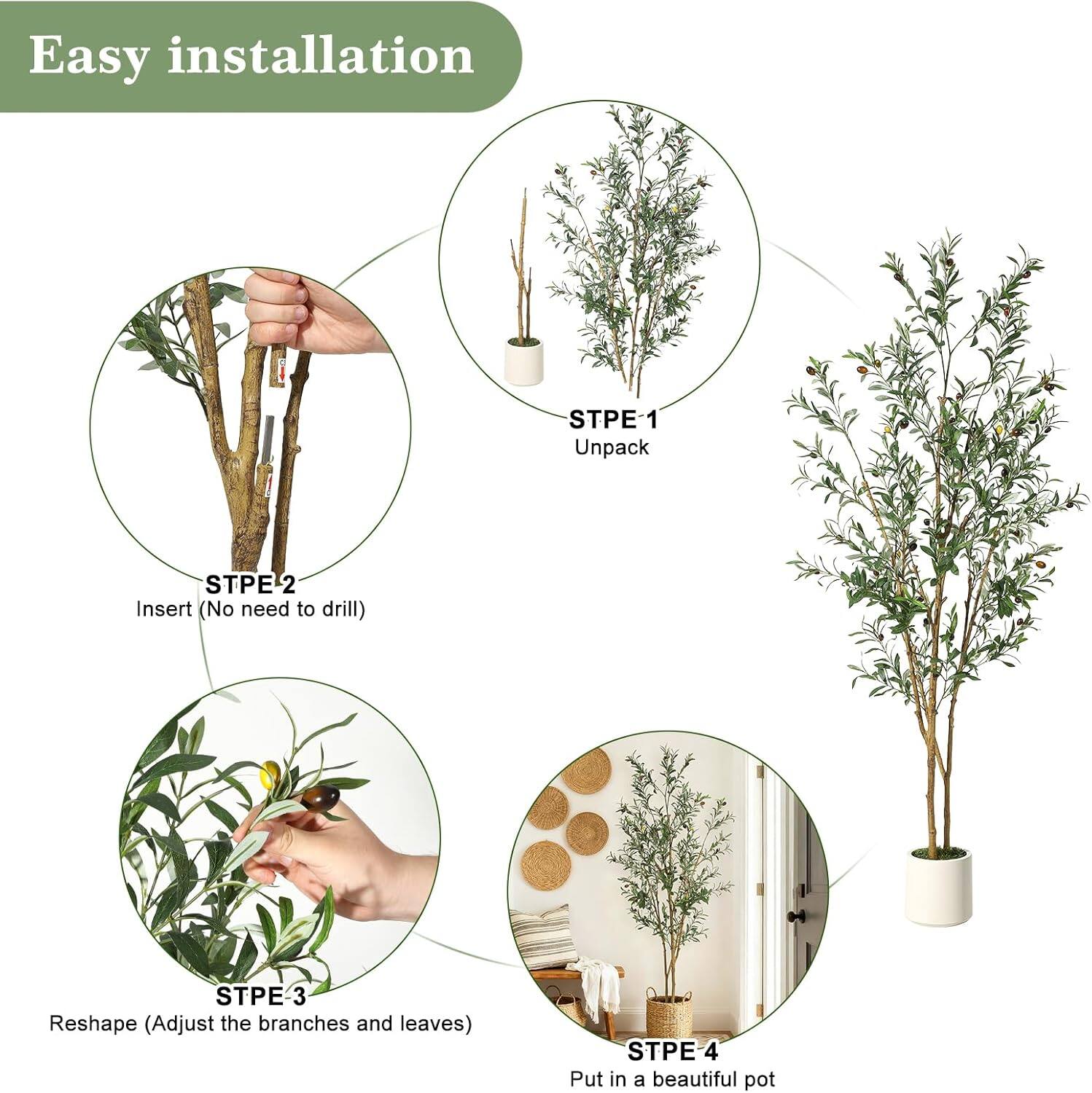 Easy installation

STPE 1
Unpack

STPE 2
Insert (No need to drill)

STPE 3
Reshape (Adjust the branches and leaves)

STPE 4
Put in a beautiful pot