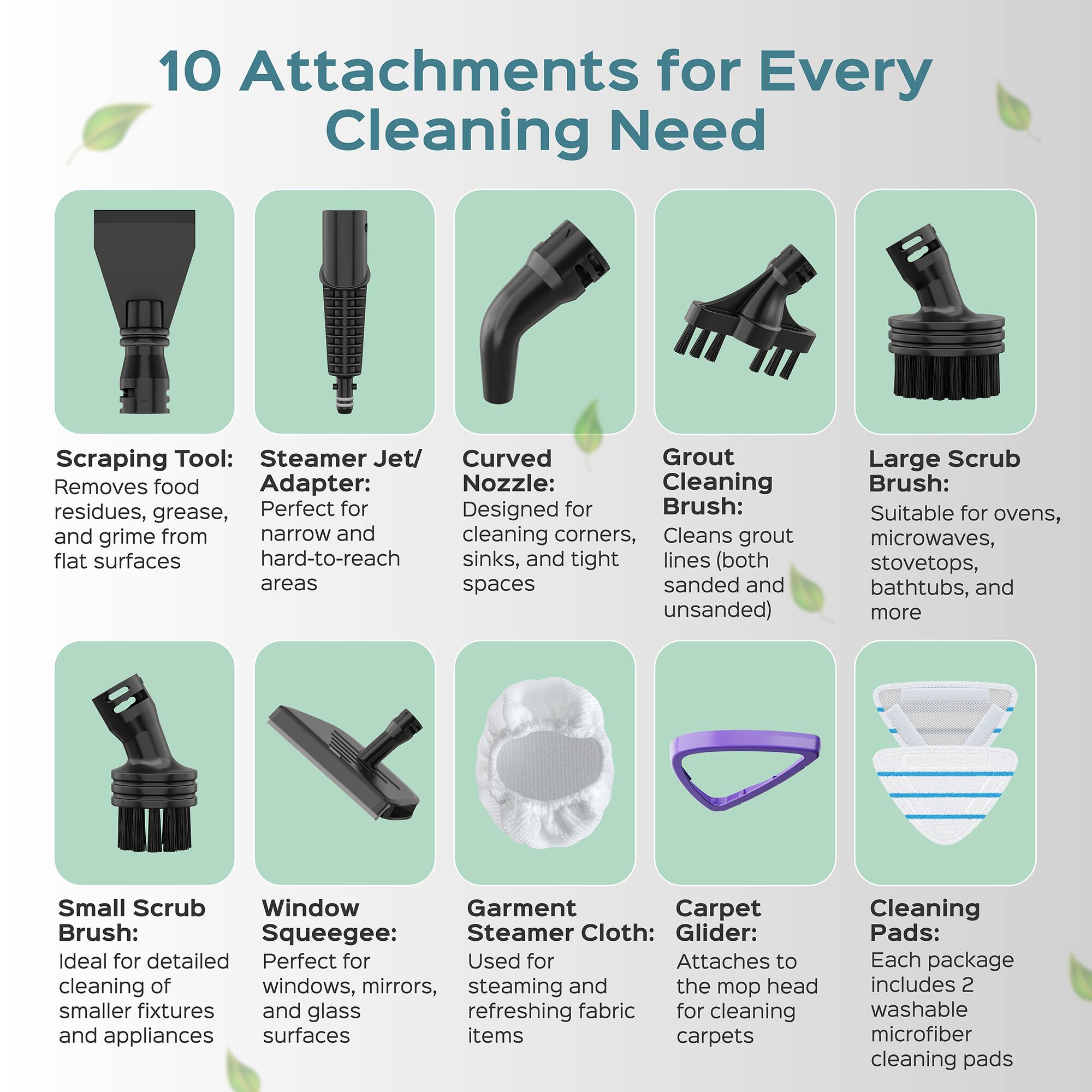 10 Attachments for Every Cleaning Need

Scraping Tool:
Removes food residues, grease, and grime from flat surfaces

Steamer Jet/ Adapter:
Perfect for narrow and hard-to-reach areas

Curved Nozzle:
Designed for cleaning corners, sinks, and tight spaces

Grout Cleaning Brush:
Cleans grout lines (both sanded and unsanded)

Large Scrub Brush:
Suitable for ovens, microwaves, stovetops, bathtubs, and more

Small Scrub Brush:
Ideal for detailed cleaning of smaller fixtures and appliances

Window Squeegee:
Perfect for windows, mirrors, and glass surfaces

Garment Steamer Cloth:
Used for steaming and refreshing fabric items

Carpet Glider:
Attaches to the mop head for cleaning carpets

Cleaning Pads:
Each package includes 2 washable microfiber cleaning pads