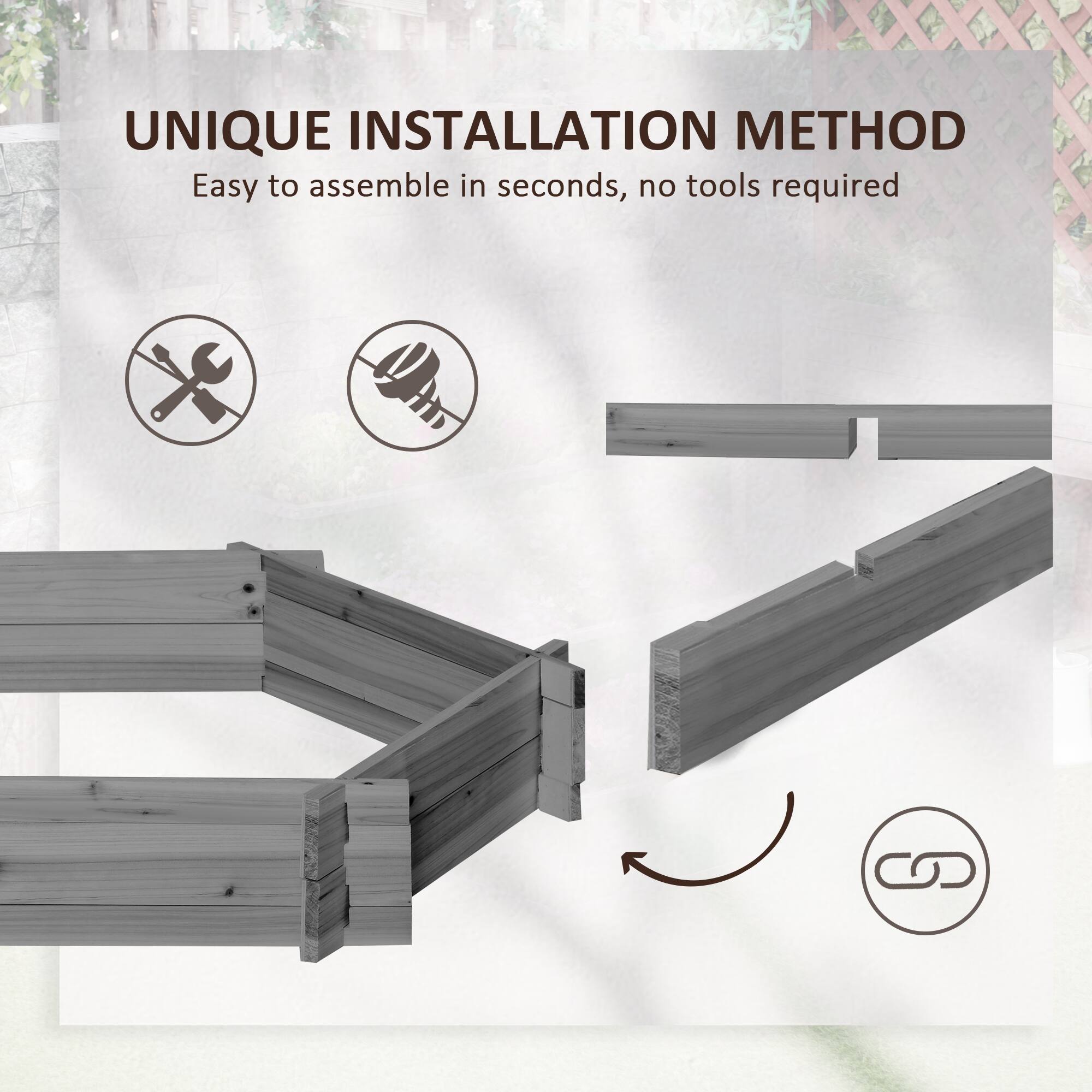 UNIQUE INSTALLATION METHOD

Easy to assemble in seconds, no tools required