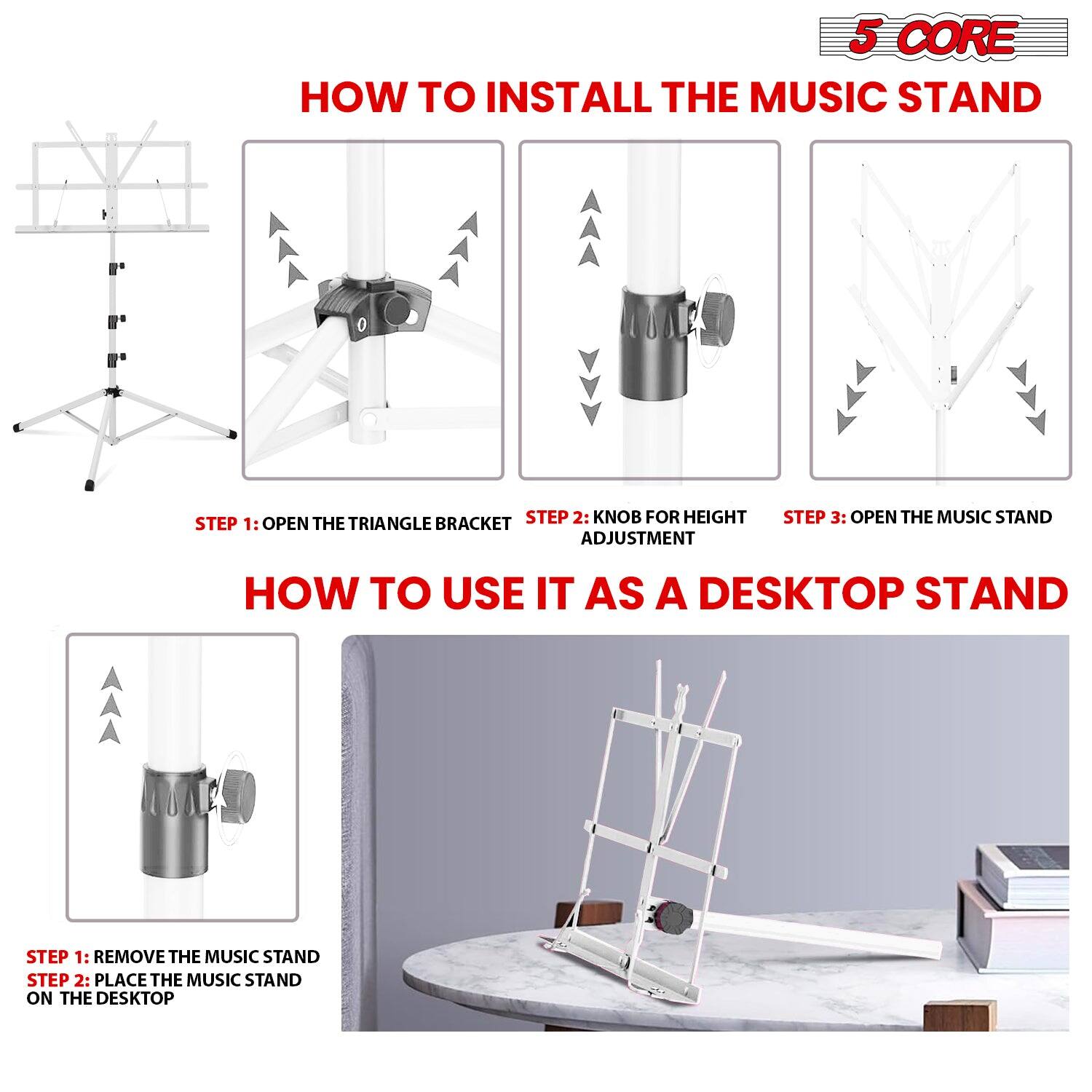 5 CORE

HOW TO INSTALL THE MUSIC STAND

STEP 1: OPEN THE TRIANGLE BRACKET

STEP 2: KNOB FOR HEIGHT ADJUSTMENT

STEP 3: OPEN THE MUSIC STAND

HOW TO USE IT AS A DESKTOP STAND

STEP 1: REMOVE THE MUSIC STAND
STEP 2: PLACE THE MUSIC STAND ON THE DESKTOP