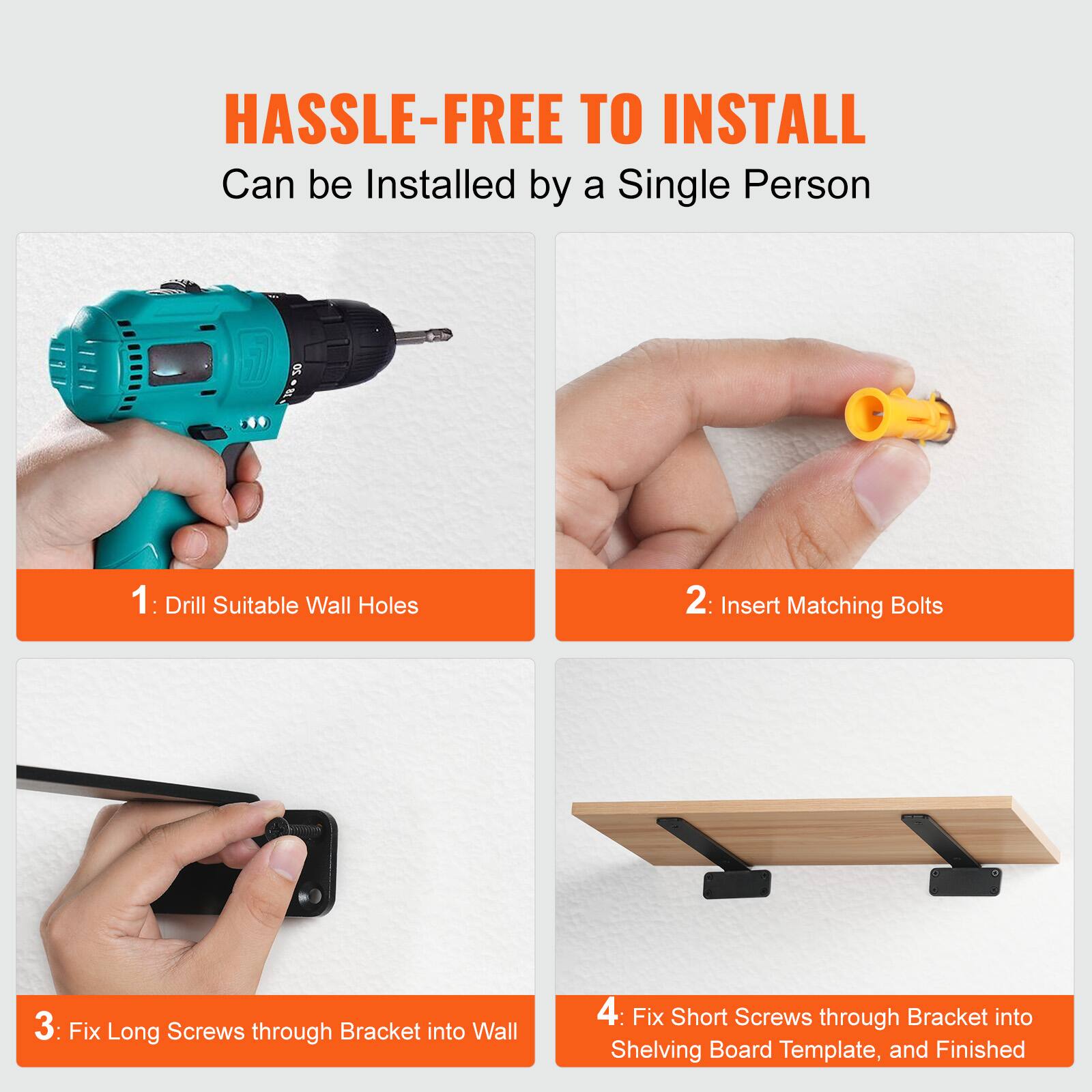 HASSLE-FREE TO INSTALL

Can be Installed by a Single Person

18 20

1: Drill Suitable Wall Holes

2: Insert Matching Bolts

3: Fix Long Screws through Bracket into Wall

4: Fix Short Screws through Bracket into Shelving Board Template, and Finished