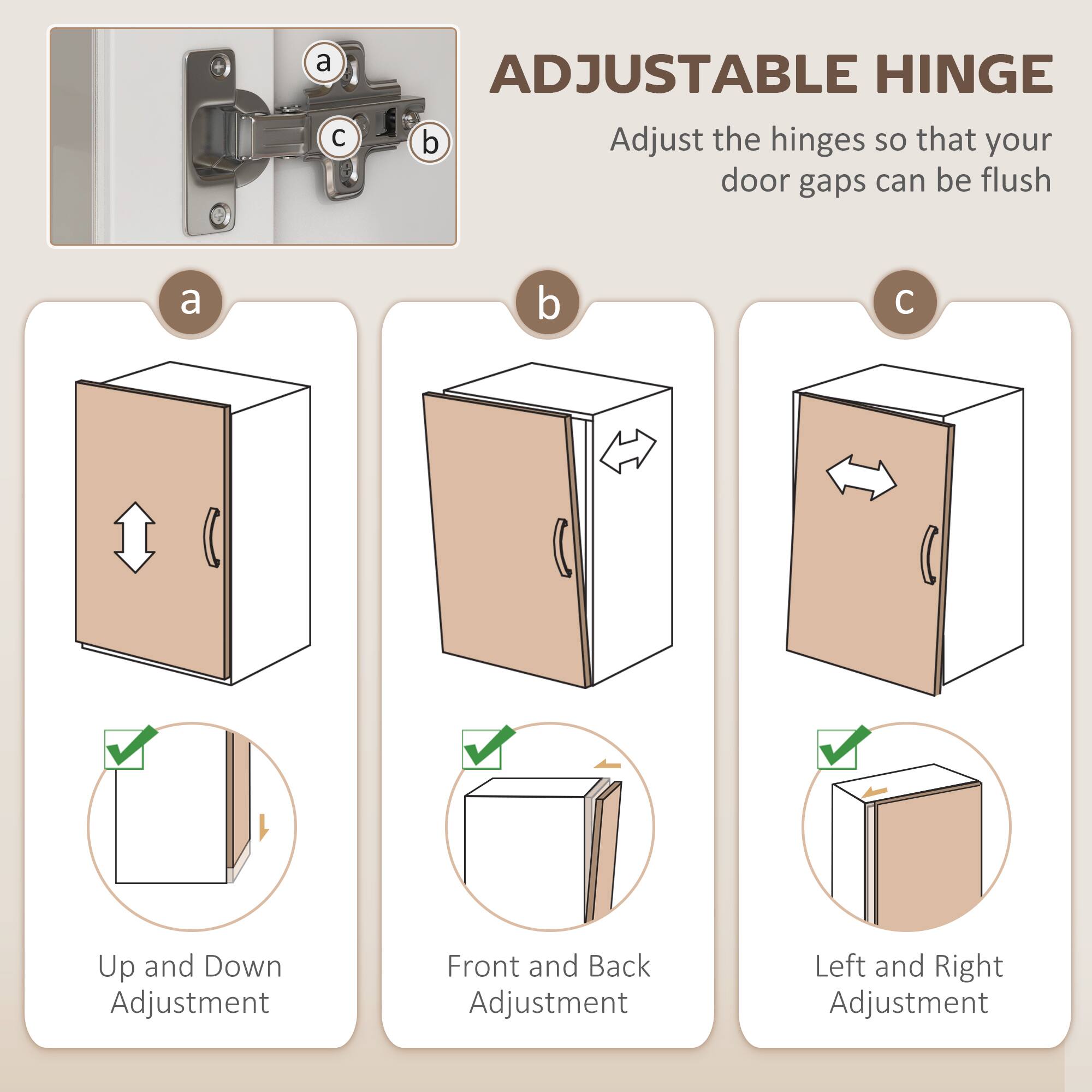 a

c

b

ADJUSTABLE HINGE

Adjust the hinges so that your door gaps can be flush

a

Up and Down Adjustment

b

Front and Back Adjustment

c

Left and Right Adjustment